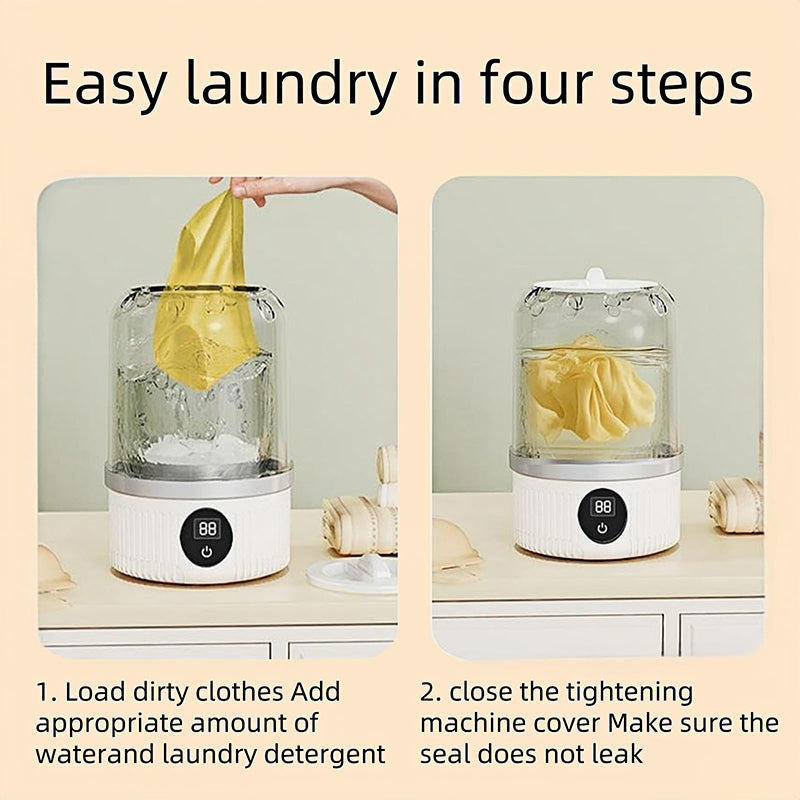 Easy laundry in four steps

88

88

1. Load dirty clothes Add appropriate amount of waterand laundry detergent

2. close the tightening machine cover Make sure the seal does not leak