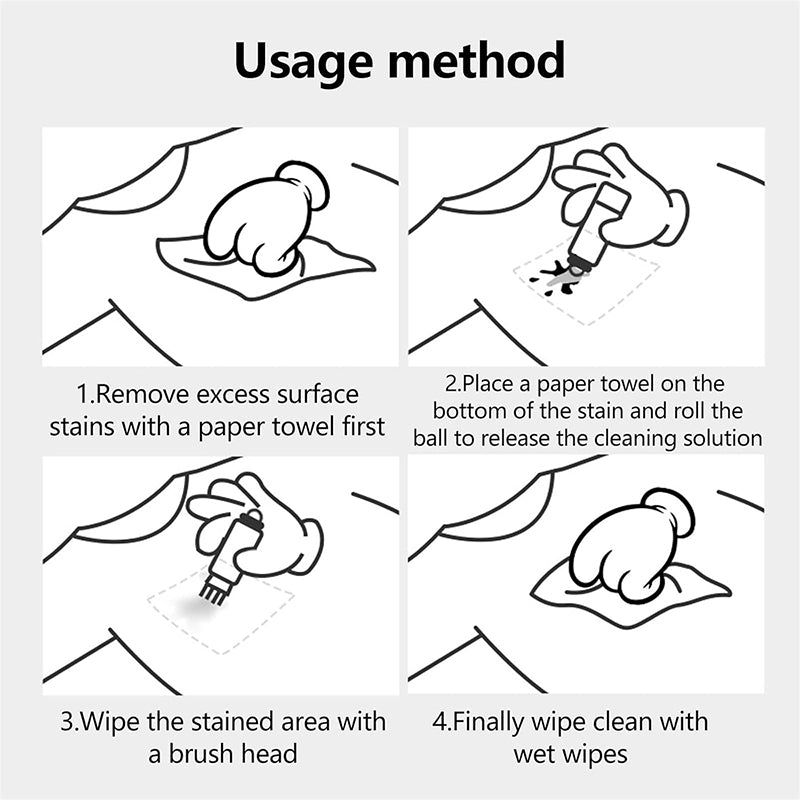 Usage method

1.Remove excess surface stains with a paper towel first

2.Place a paper towel on the bottom of the stain and roll the ball to release the cleaning solution

3.Wipe the stained area with a brush head

4.Finally wipe clean with wet wipes