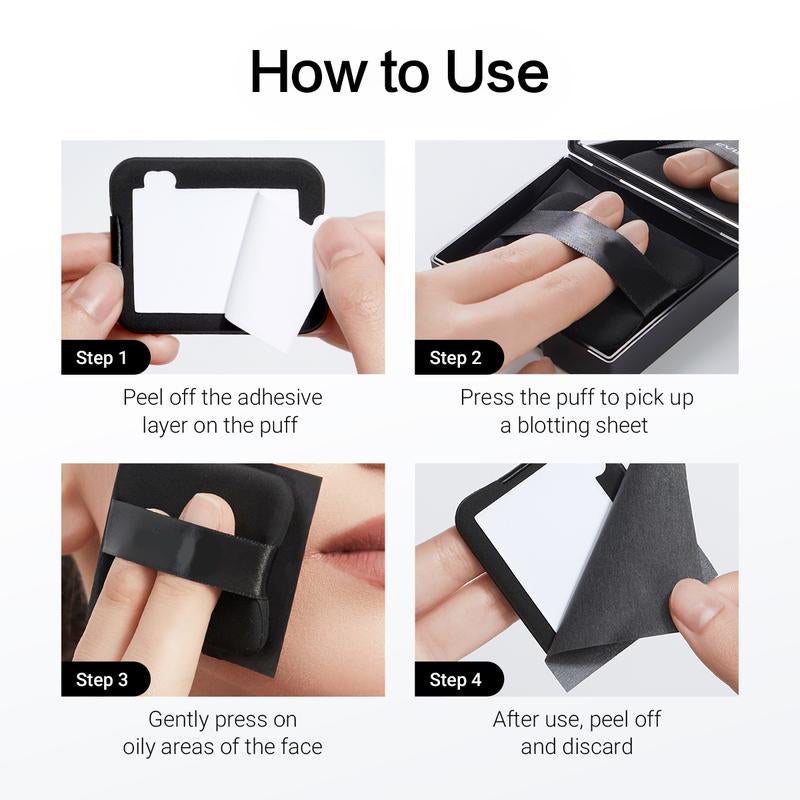 How to Use

Step 1

Peel off the adhesive layer on the puff

Step 2

Press the puff to pick up a blotting sheet

Step 3

Gently press on oily areas of the face

Step 4

After use, peel off and discard