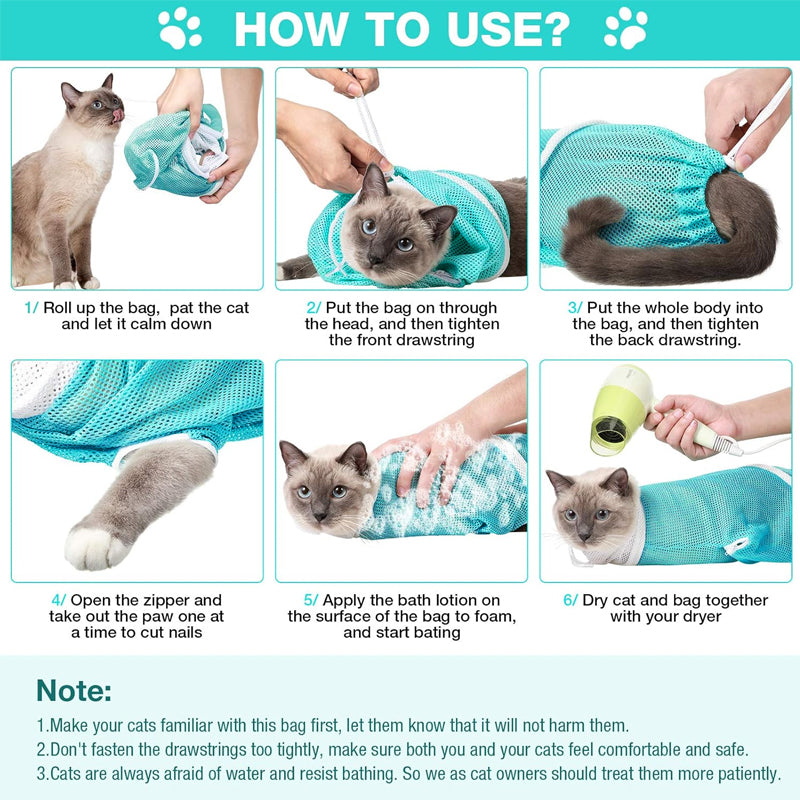 HOW TO USE?

1/ Roll up the bag, pat the cat and let it calm down

2/ Put the bag on through the head, and then tighten the front drawstring

3/ Put the whole body into the bag, and then tighten the back drawstring.

4/ Open the zipper and take out the paw one at a time to cut nails

5/ Apply the bath lotion on the surface of the bag to foam, and start bating

6/ Dry cat and bag together with your dryer

Note:

1.Make your cats familiar with this bag first, let them know that it will not harm them.

2.Don't fasten the drawstrings too tightly, make sure both you and your cats feel comfortable and safe.

3.Cats are always afraid of water and resist bathing. So we as cat owners should treat them more patiently.