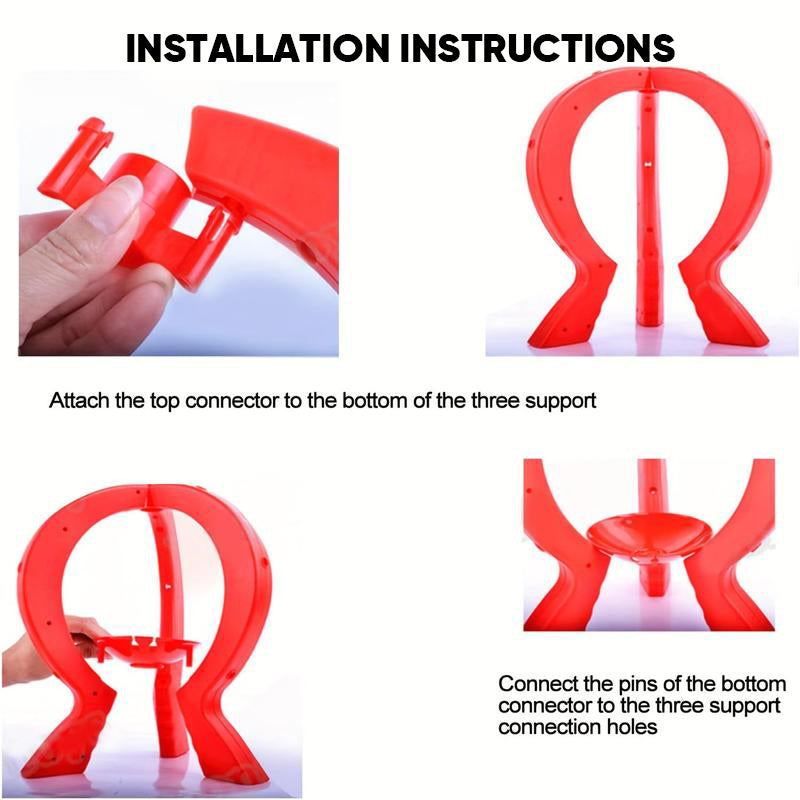 INSTALLATION INSTRUCTIONS

Attach the top connector to the bottom of the three support

Connect the pins of the bottom connector to the three support connection holes