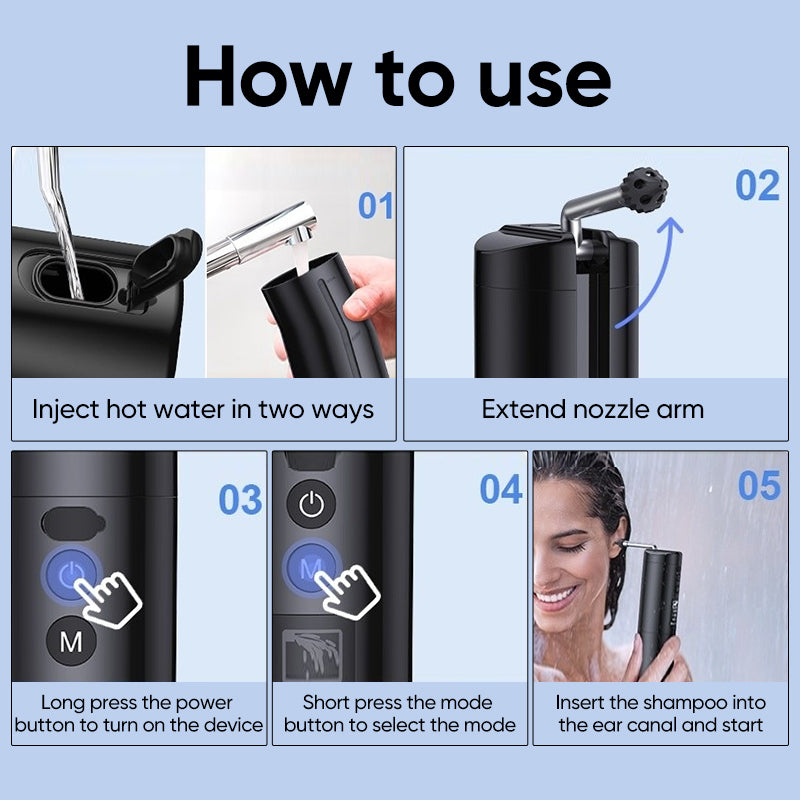 How to use

01

Inject hot water in two ways

02

Extend nozzle arm

03

M

Long press the power button to turn on the device

04

M

Short press the mode button to select the mode

05

Insert the shampoo into the ear canal and start