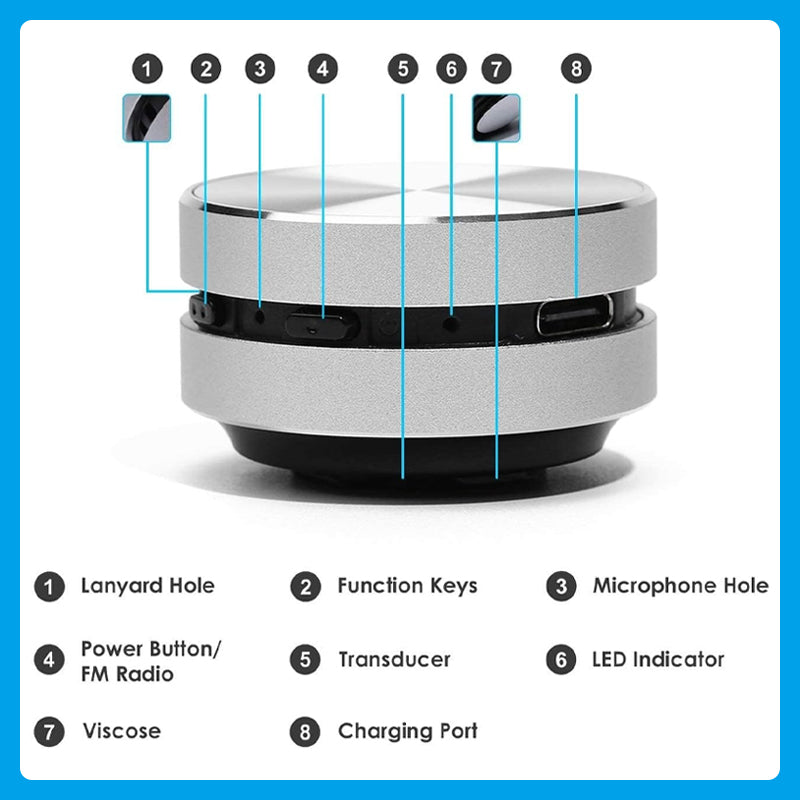 1 2 3 4 5 6 7 8

1 Lanyard Hole
2 Function Keys
3 Microphone Hole
4 Power Button/ FM Radio
5 Transducer
6 LED Indicator
7 Viscose
8 Charging Port