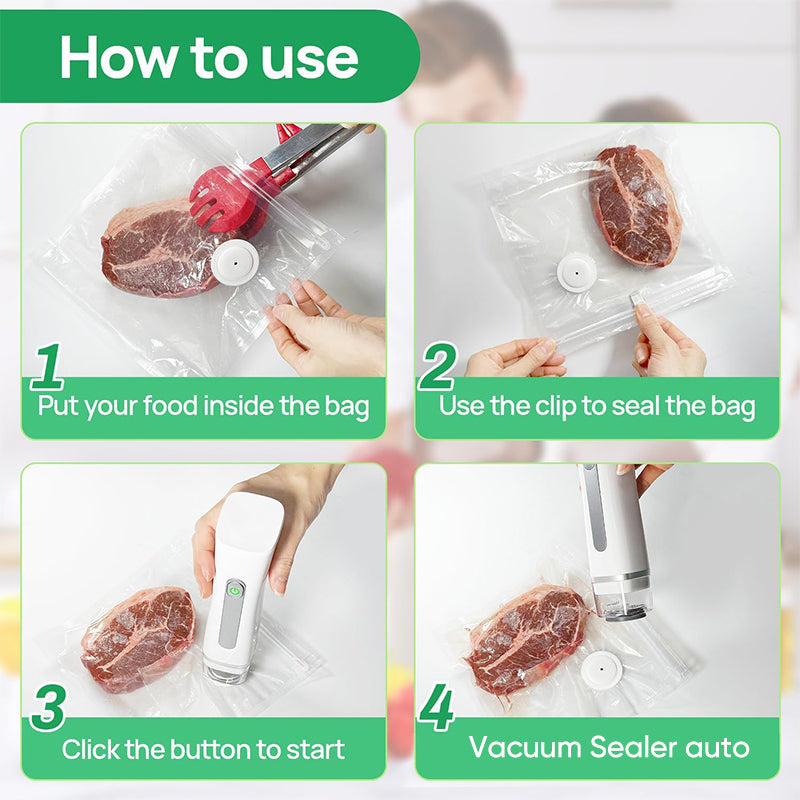 How to use

1
Put your food inside the bag

2
Use the clip to seal the bag

3
Click the button to start

4
Vacuum Sealer auto