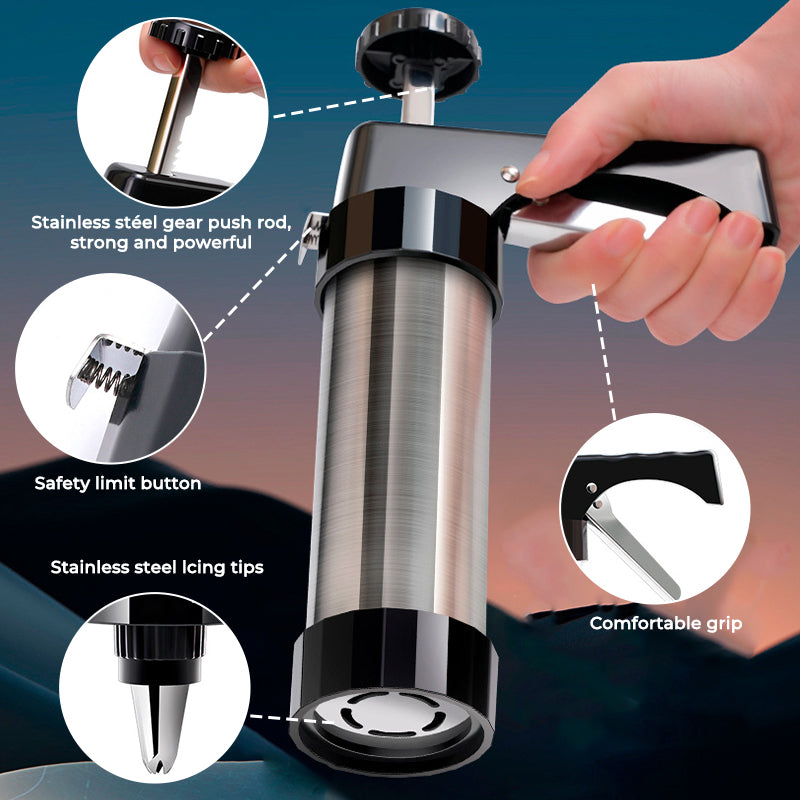 Stainless stéel gear push rod, strong and powerful

Safety limit button

Stainless steel Icing tips

Comfortable grip