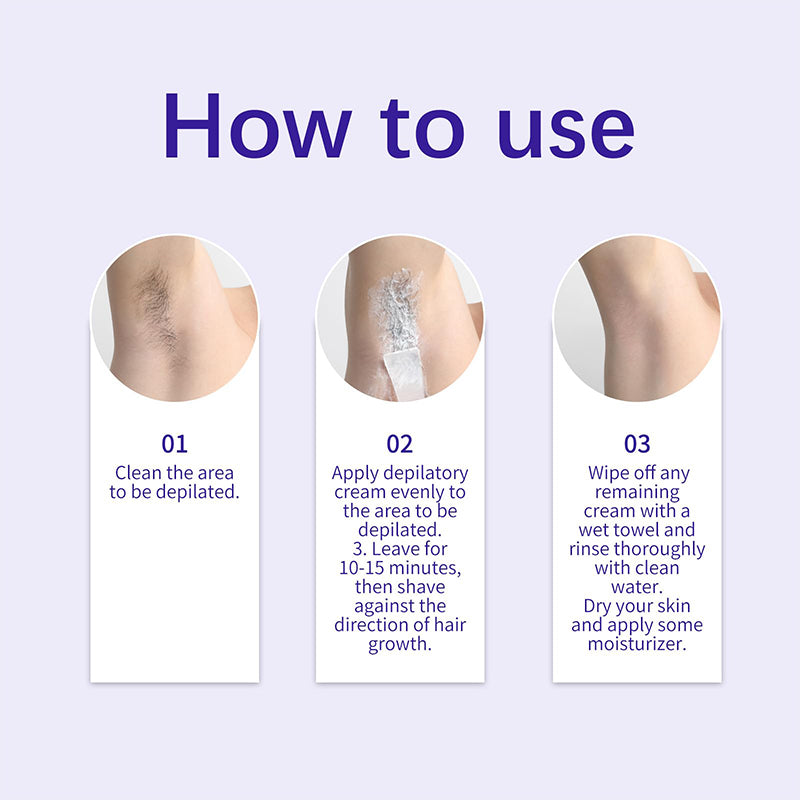 How to use

01
Clean the area to be depilated.

02
Apply depilatory cream evenly to the area to be depilated.
3. Leave for 10-15 minutes, then shave against the direction of hair growth.

03
Wipe off any remaining cream with a wet towel and rinse thoroughly with clean water.
Dry your skin and apply some moisturizer.