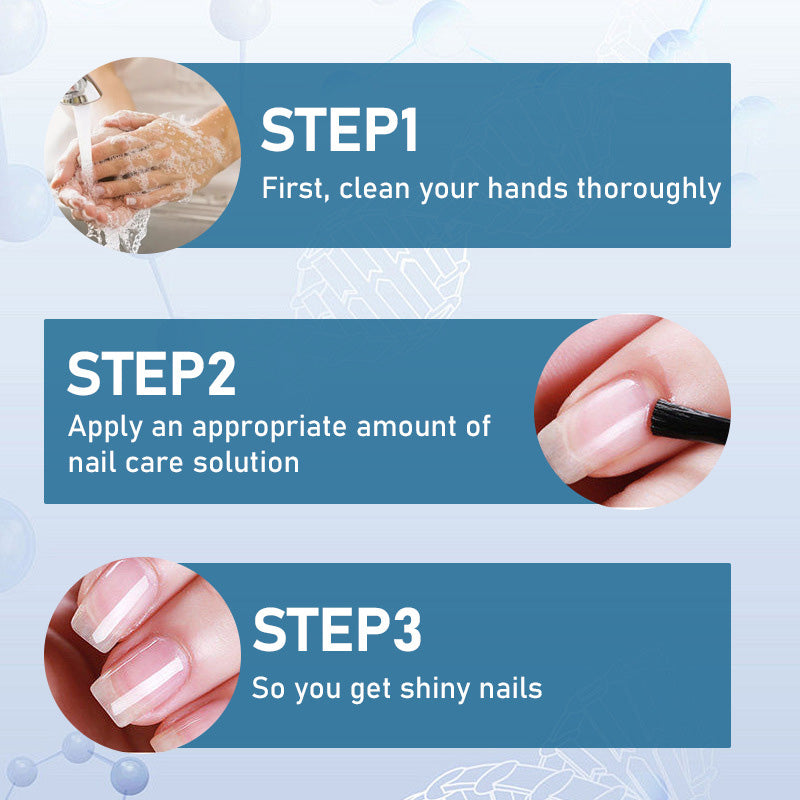 STEP1
First, clean your hands thoroughly

STEP2
Apply an appropriate amount of nail care solution

STEP3
So you get shiny nails