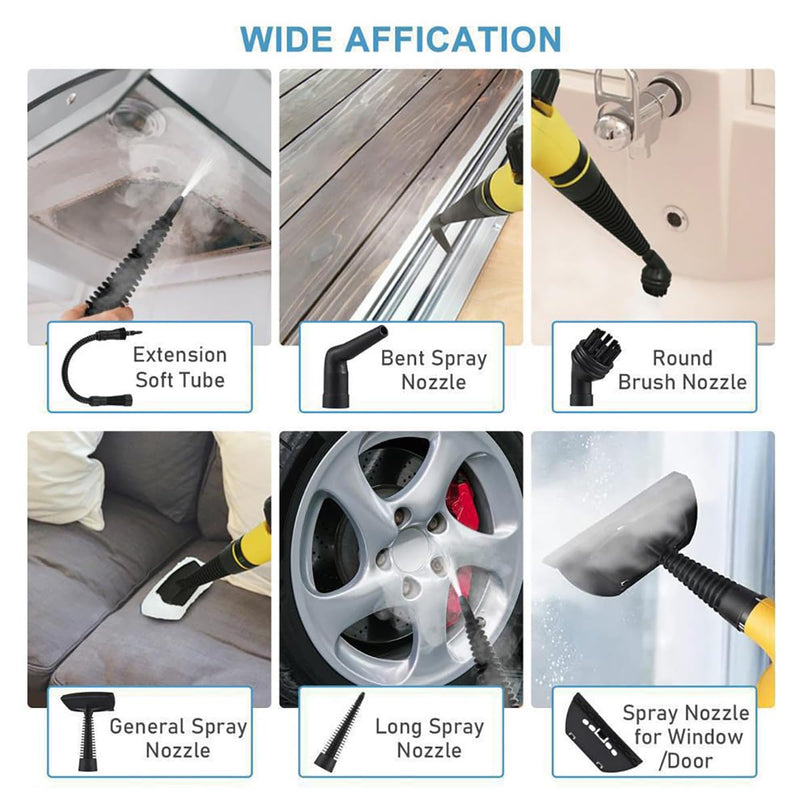 WIDE AFFICATION

Extension Soft Tube

Bent Spray Nozzle

Round Brush Nozzle

General Spray Nozzle

Long Spray Nozzle

Spray Nozzle for Window /Door