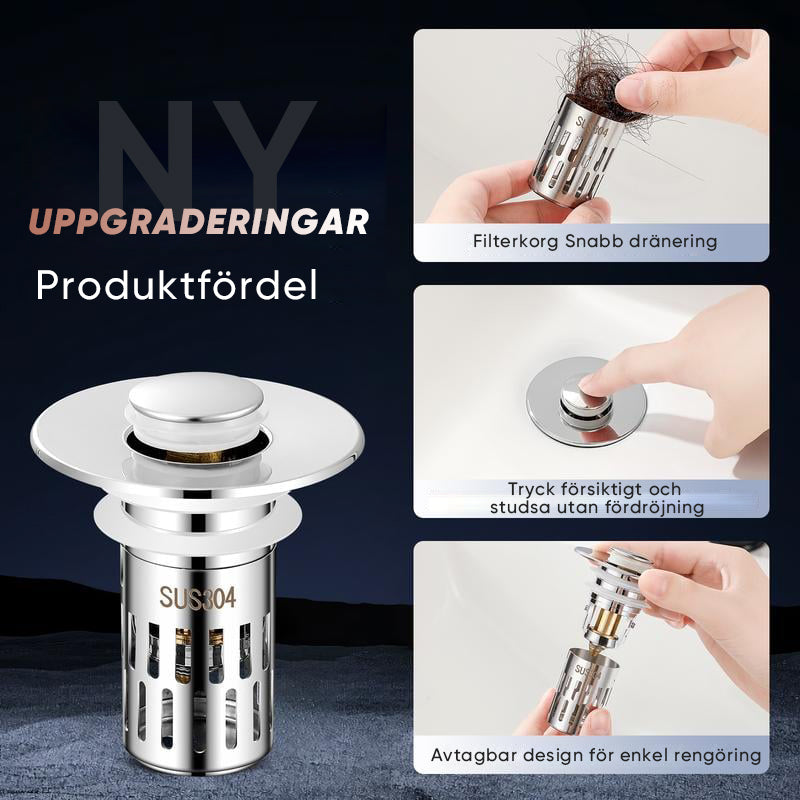 NY
UPPGRADERINGAR
Produktfördel

SUS304

SUS304
Filterkorg Snabb dränering

Tryck försiktigt och studsa utan fördröjning

SUS
Avtagbar design för enkel rengöring