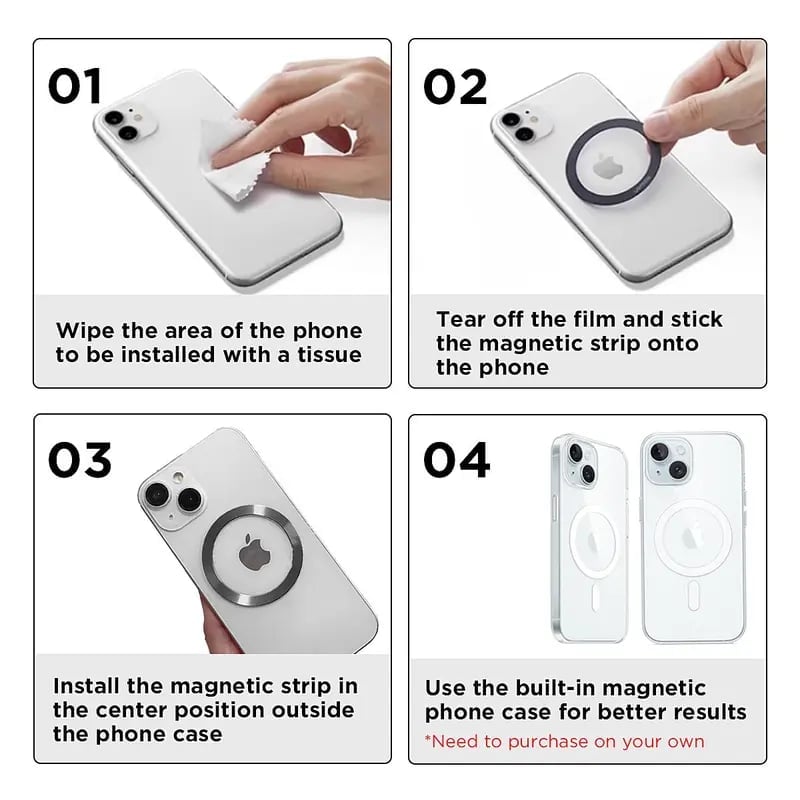 01

Wipe the area of the phone to be installed with a tissue

02

Tear off the film and stick the magnetic strip onto the phone

03

Install the magnetic strip in the center position outside the phone case

04

Use the built-in magnetic phone case for better results

*Need to purchase on your own