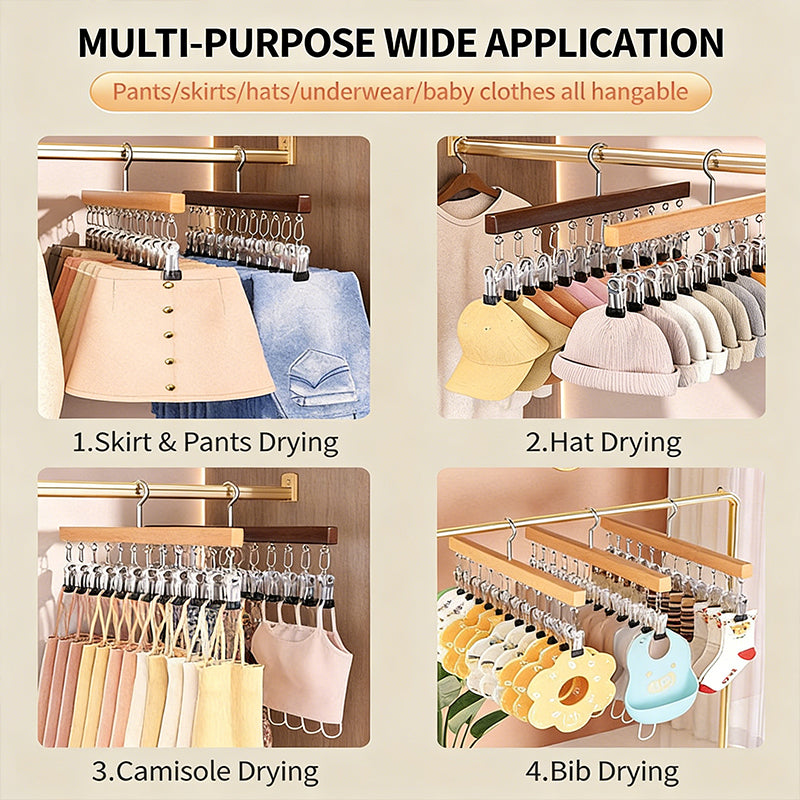 MULTI-PURPOSE WIDE APPLICATION

Pants/skirts/hats/underwear/baby clothes all hangable

1.Skirt & Pants Drying

2.Hat Drying

3.Camisole Drying

4.Bib Drying