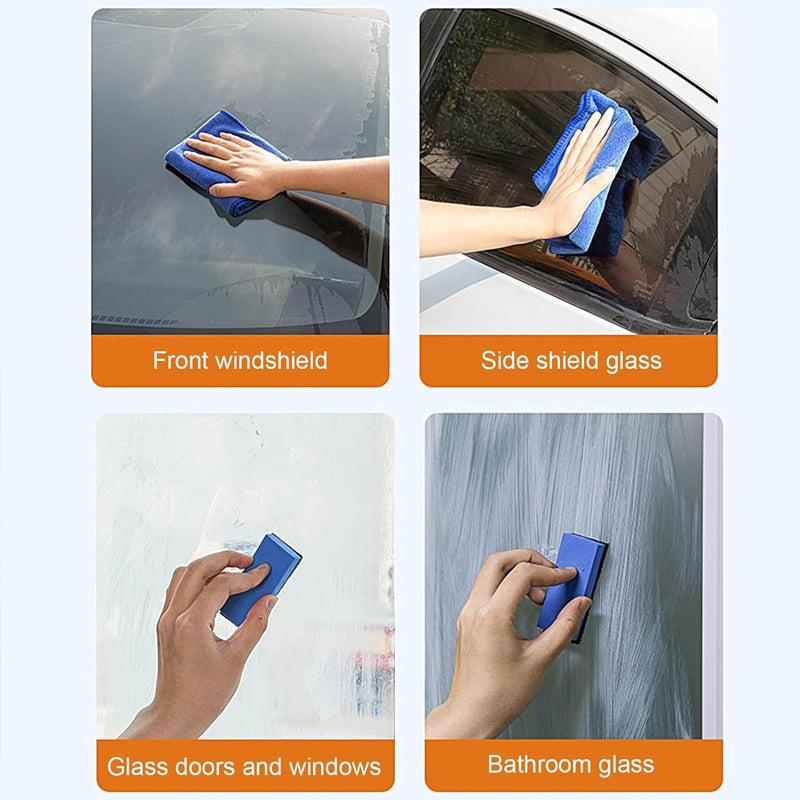 Front windshield

Side shield glass

Glass doors and windows

Bathroom glass