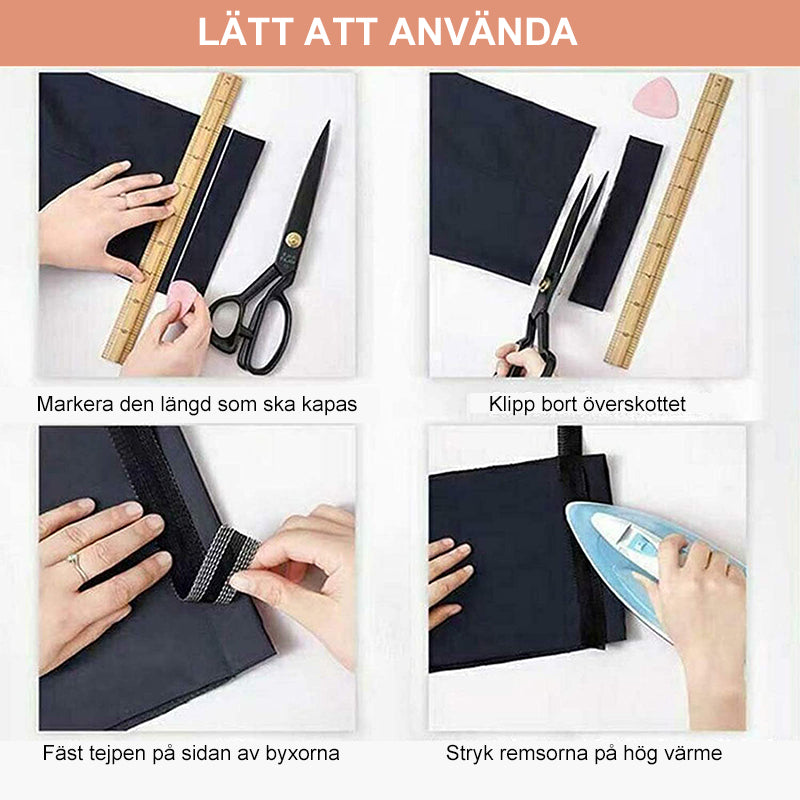 LÄTT ATT ANVÄNDA

Markera den längd som ska kapas

Klipp bort överskottet

Fäst tejpen på sidan av byxorna

Stryk remsorna på hög värme