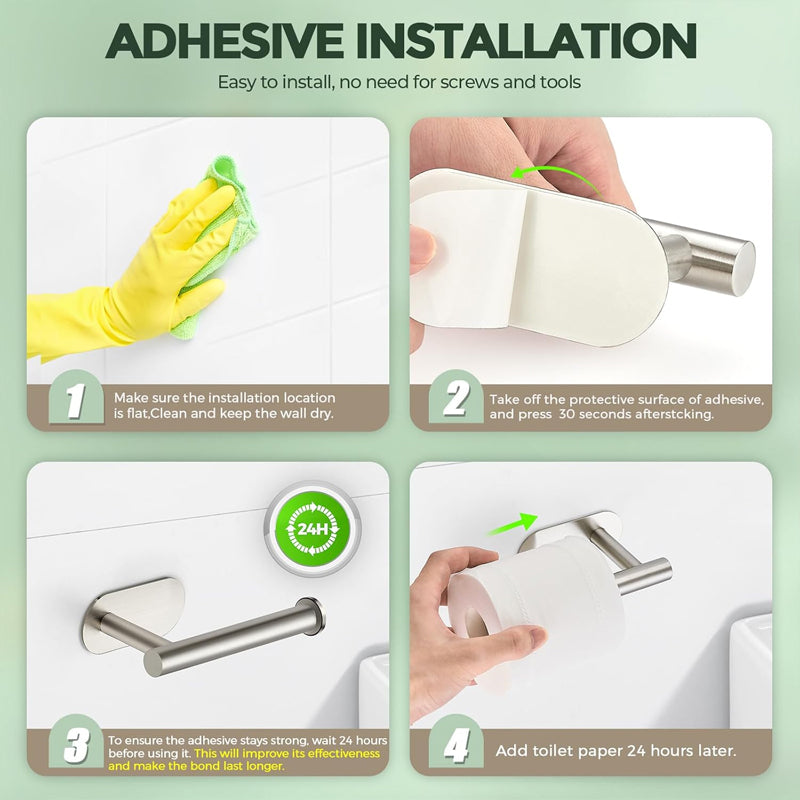 ADHESIVE INSTALLATION

Easy to install, no need for screws and tools

1

Make sure the installation location is flat,Clean and keep the wall dry.

2

Take off the protective surface of adhesive, and press 30 seconds afterstcking.

24H

3

To ensure the adhesive stays strong, wait 24 hours before using it. This will improve its effectiveness and make the bond last longer.

4

Add toilet paper 24 hours later.