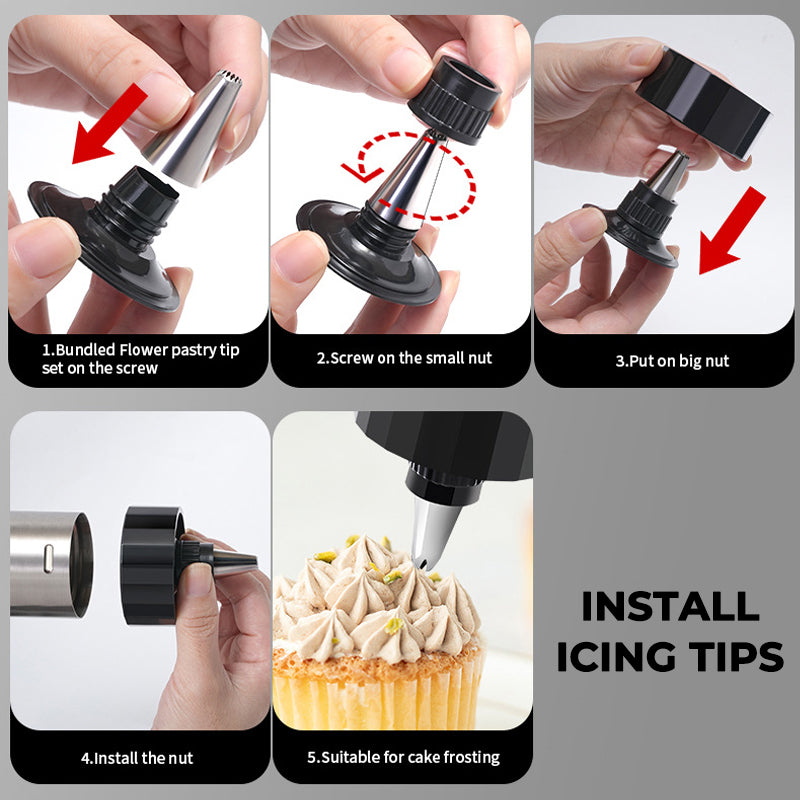 1.Bundled Flower pastry tip set on the screw

2.Screw on the small nut

3.Put on big nut

4.Install the nut

5.Suitable for cake frosting

INSTALL ICING TIPS