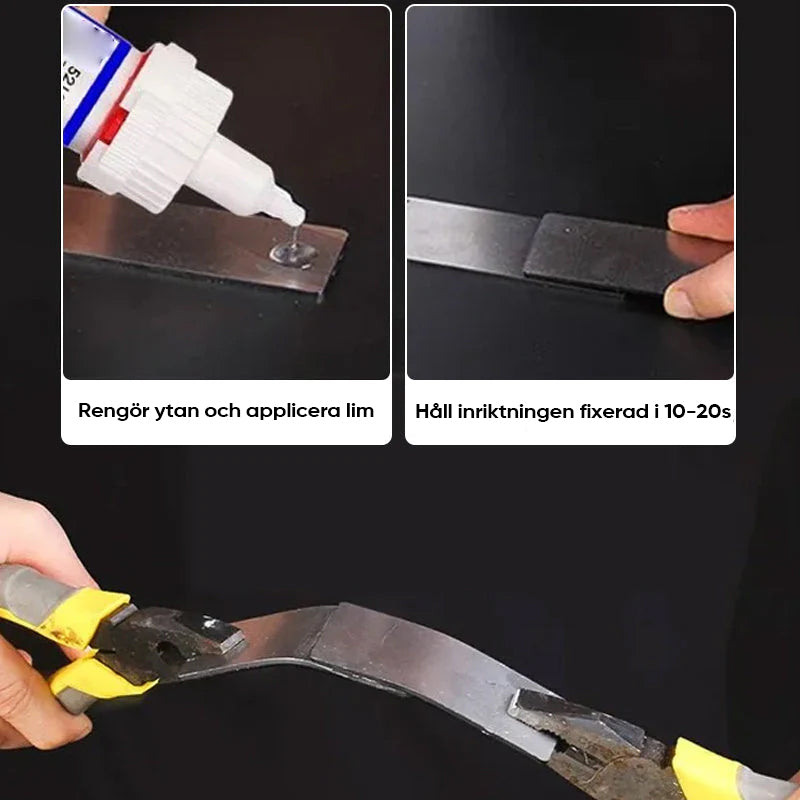 Rengör ytan och applicera lim

Håll inriktningen fixerad i 10-20s