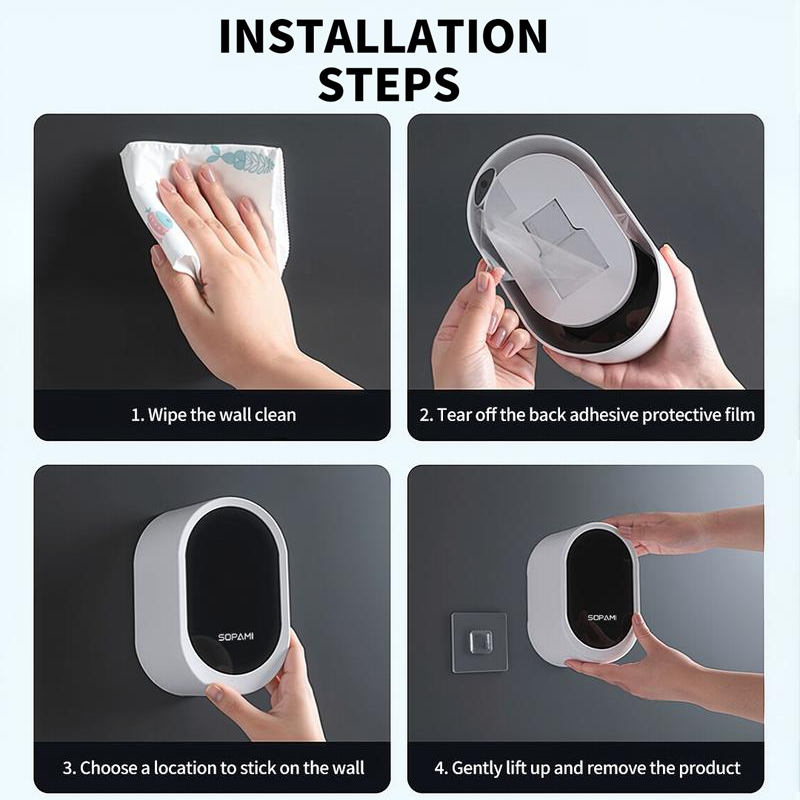 INSTALLATION STEPS

1. Wipe the wall clean

2. Tear off the back adhesive protective film

SOPAMI

3. Choose a location to stick on the wall

SOPAMI

4. Gently lift up and remove the product