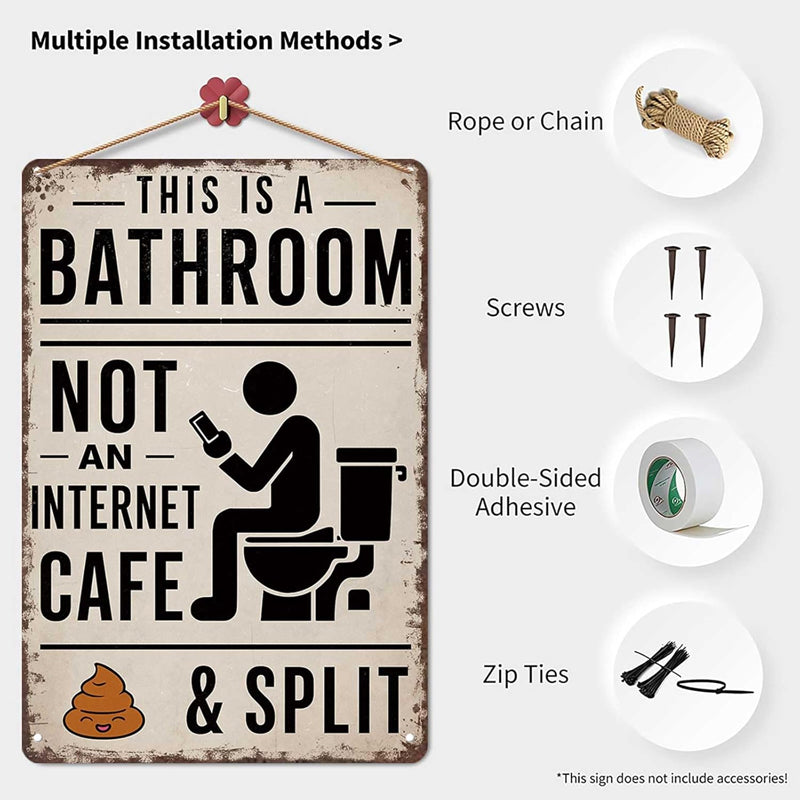 Multiple Installation Methods >

THIS IS A
BATHROOM
NOT
AN
INTERNET
CAFE
& SPLIT

Rope or Chain

Screws

Double-Sided
Adhesive

Zip Ties

*This sign does not include accessories!