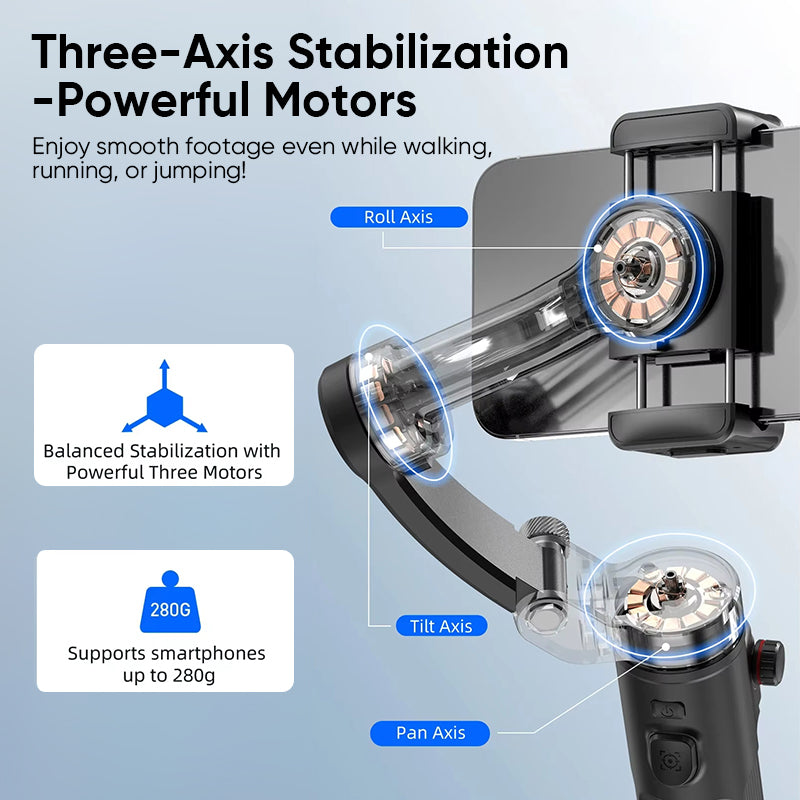 Three-Axis Stabilization -Powerful Motors

Enjoy smooth footage even while walking, running, or jumping!

Roll Axis

Balanced Stabilization with Powerful Three Motors

280G

Supports smartphones up to 280g

Tilt Axis

Pan Axis