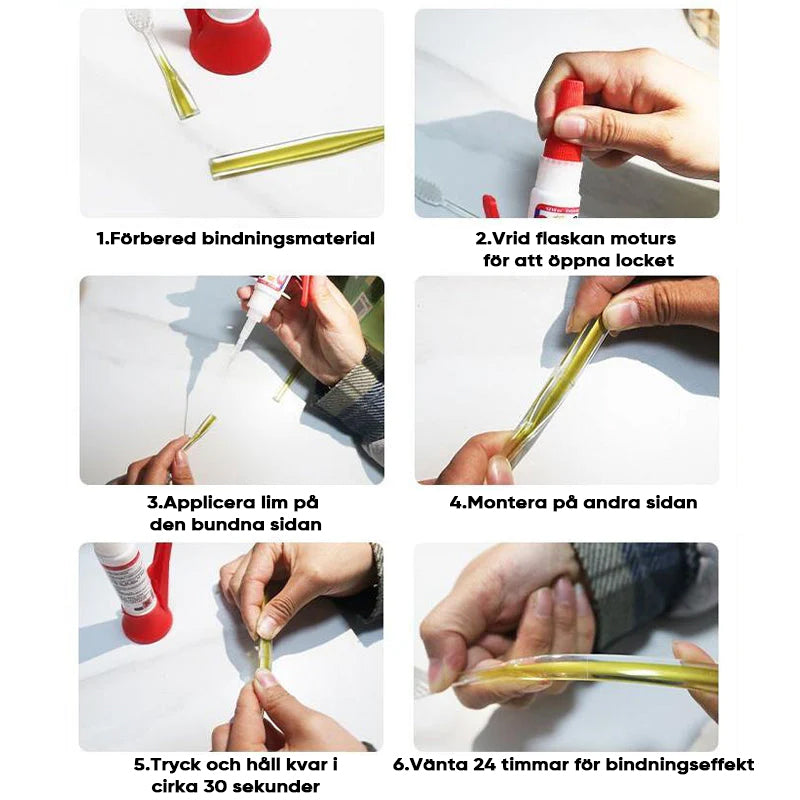 1.Förbered bindningsmaterial

2.Vrid flaskan moturs för att öppna locket

3.Applicera lim på den bundna sidan

4.Montera på andra sidan

5.Tryck och håll kvar i cirka 30 sekunder

6.Vänta 24 timmar för bindningseffekt