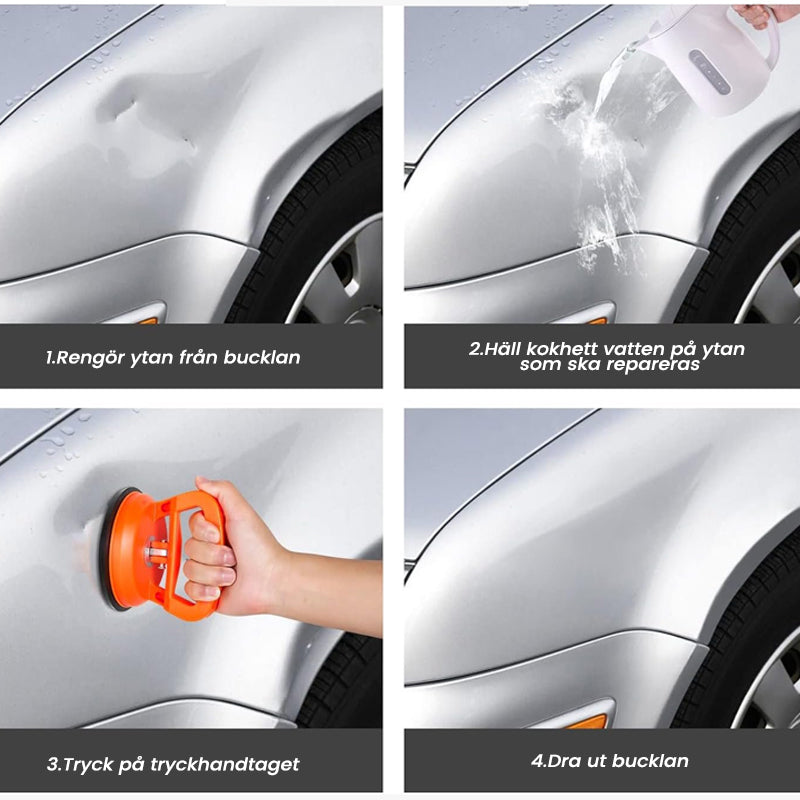 1.Rengör ytan från bucklan

2.Häll kokhett vatten på ytan som ska repareras

3.Tryck på tryckhandtaget

4.Dra ut bucklan