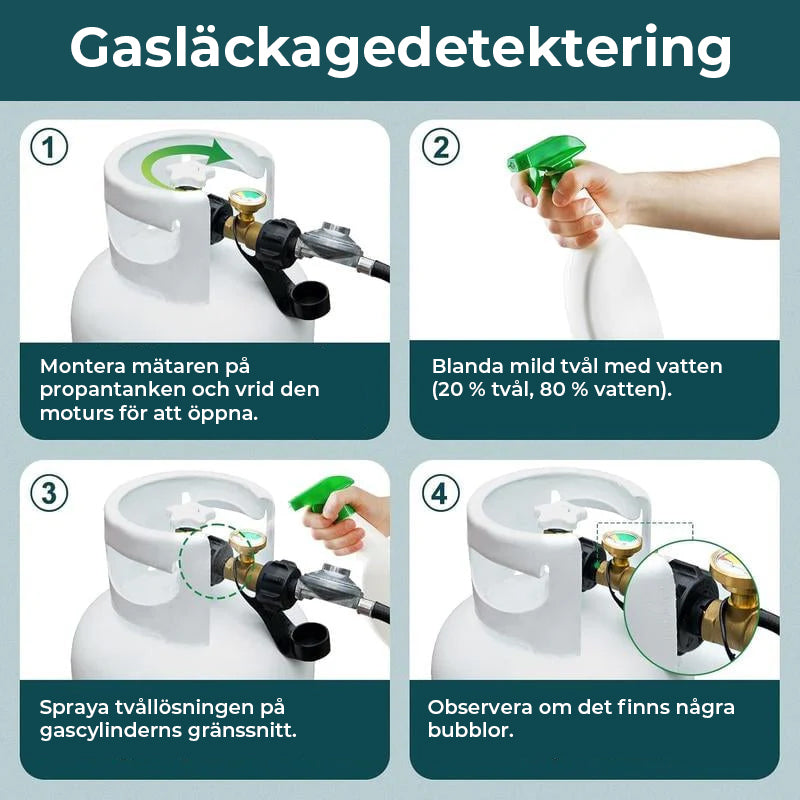 Gasläckagedetektering

1

Montera mätaren på propantanken och vrid den moturs för att öppna.

2

Blanda mild tvål med vatten (20 % tvål, 80 % vatten).

3

Spraya tvållösningen på gascylinderns gränssnitt.

4

Observera om det finns några bubblor.