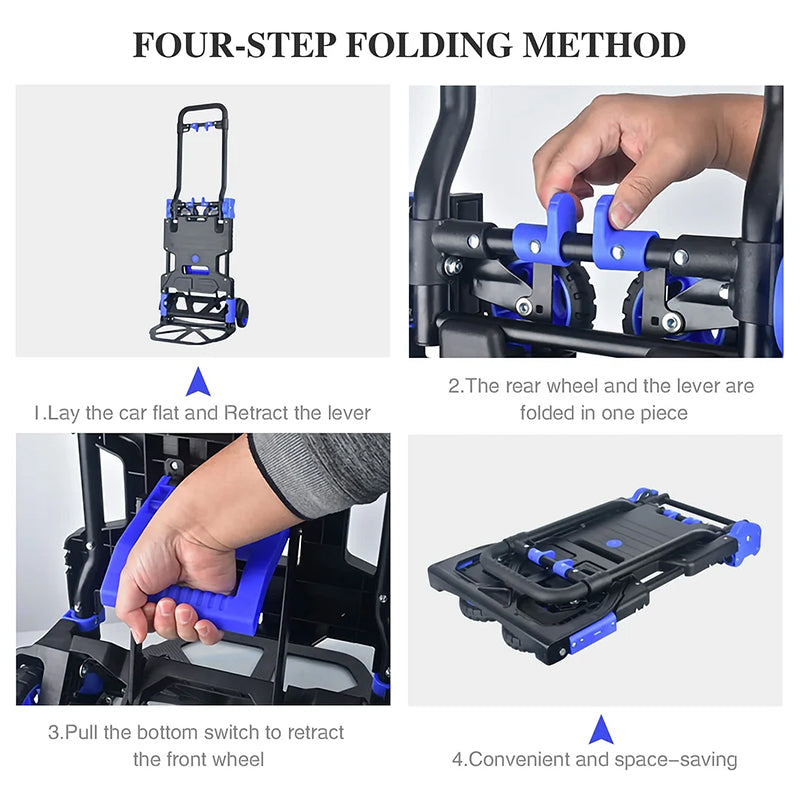 FOUR-STEP FOLDING METHOD

1.Lay the car flat and Retract the lever

2.The rear wheel and the lever are folded in one piece

3.Pull the bottom switch to retract the front wheel

4.Convenient and space-saving