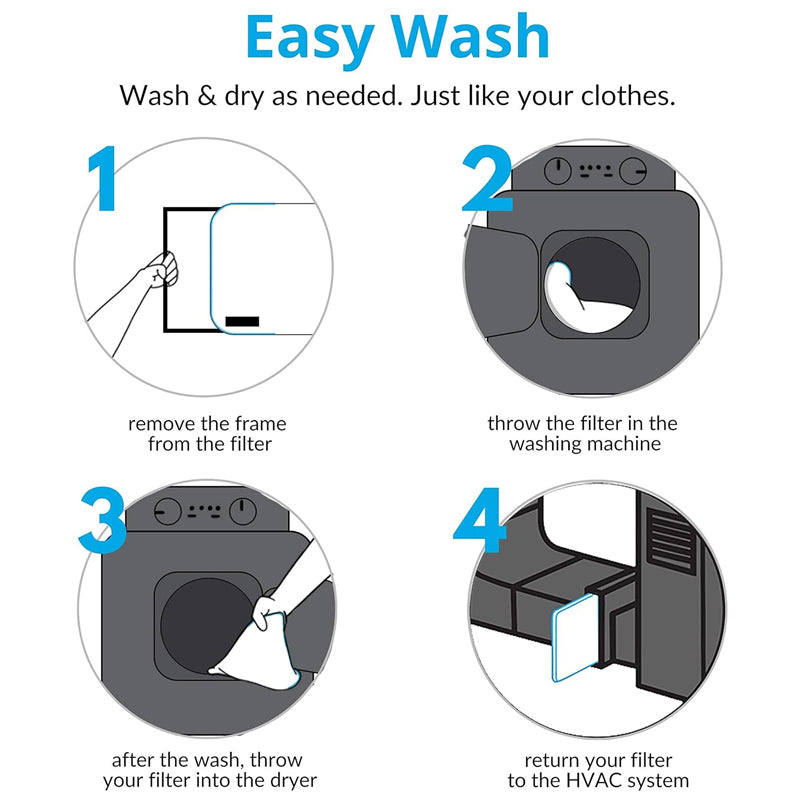 Easy Wash

Wash & dry as needed. Just like your clothes.

1

remove the frame from the filter

2

throw the filter in the washing machine

3

after the wash, throw your filter into the dryer

4

return your filter to the HVAC system