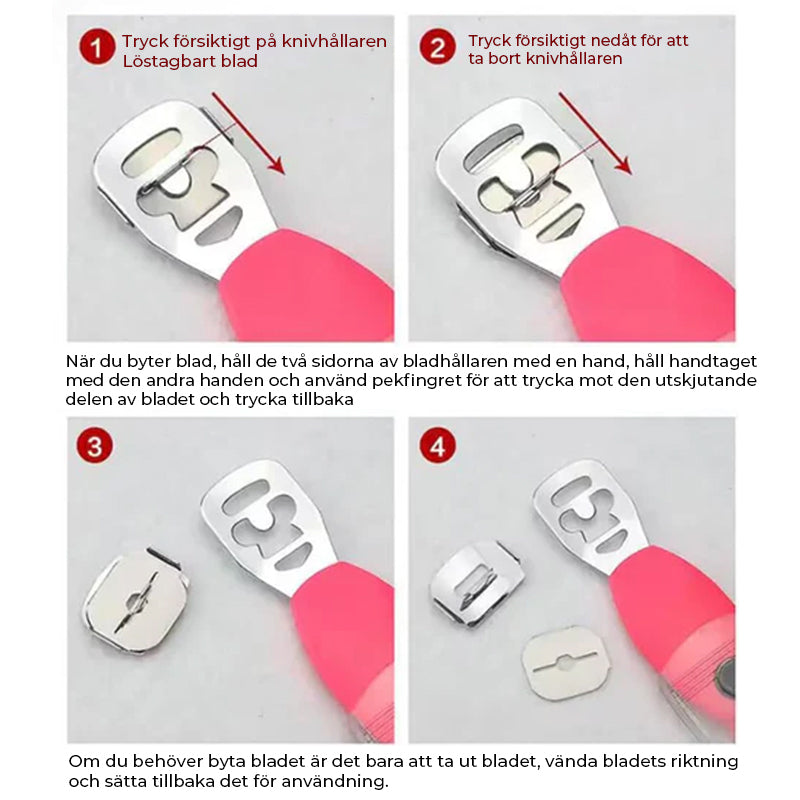 1 Tryck försiktigt på knivhållaren Löstagbart blad

2 Tryck försiktigt nedåt för att ta bort knivhållaren

När du byter blad, håll de två sidorna av bladhållaren med en hand, håll handtaget med den andra handen och använd pekfingret för att trycka mot den utskjutande delen av bladet och trycka tillbaka

3

4

Om du behöver byta bladet är det bara att ta ut bladet, vända bladets riktning och sätta tillbaka det för användning.