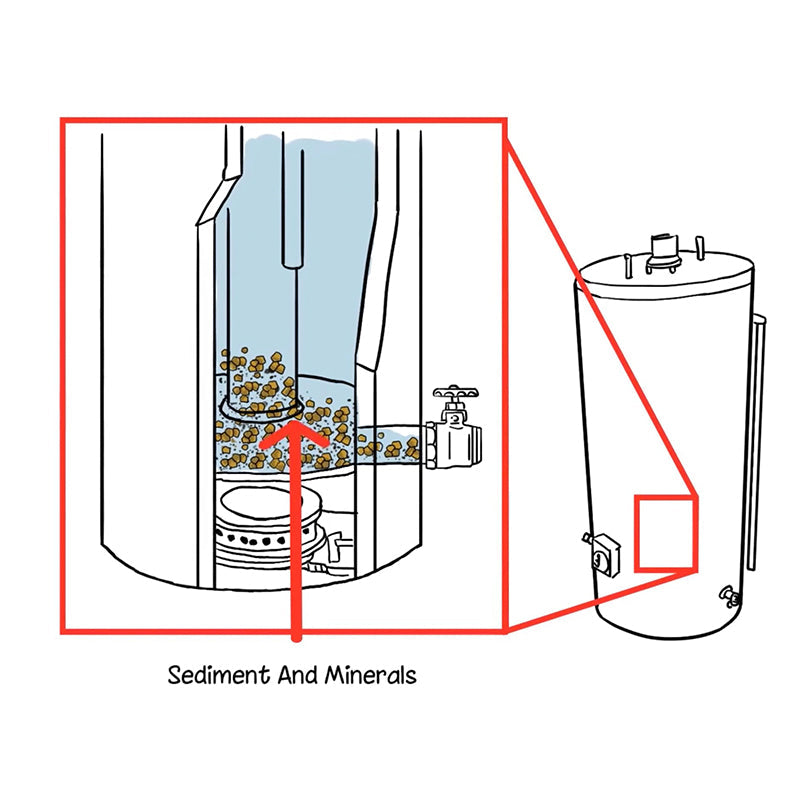 Sediment And Minerals