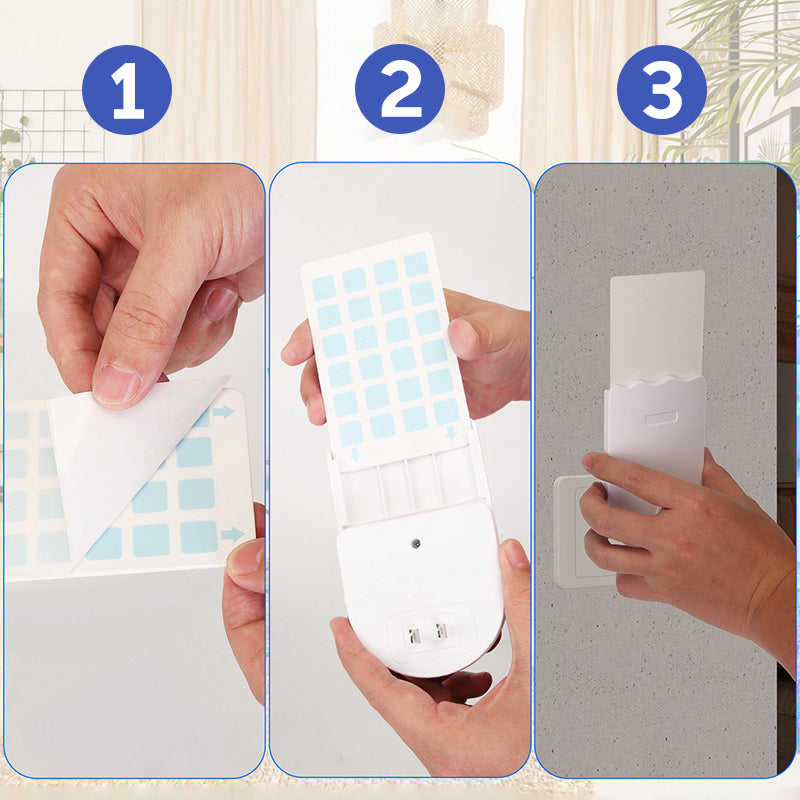 1

2

3