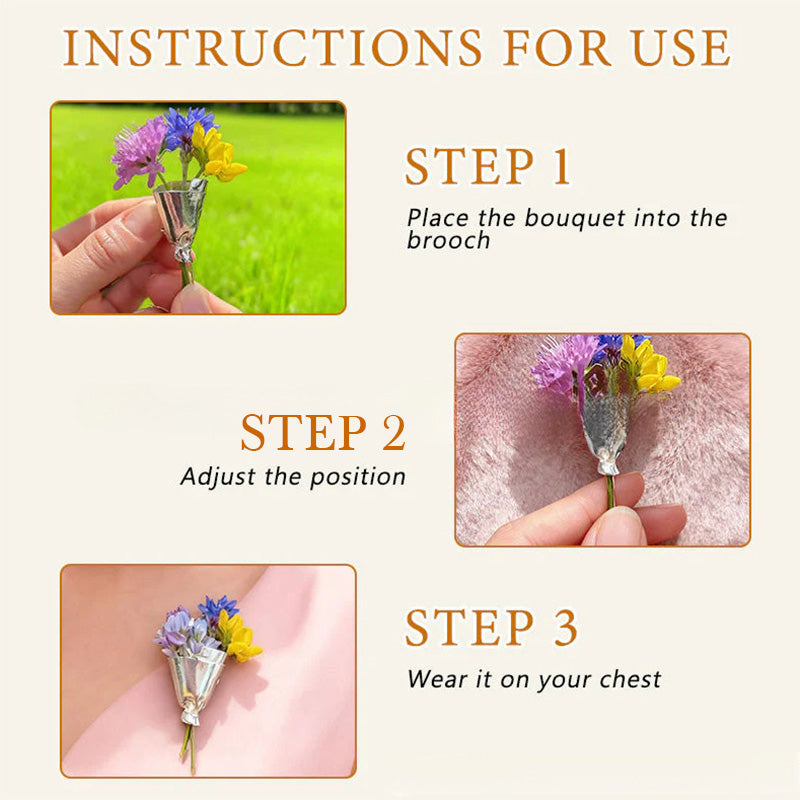 INSTRUCTIONS FOR USE

STEP 1

Place the bouquet into the brooch

STEP 2

Adjust the position

STEP 3

Wear it on your chest