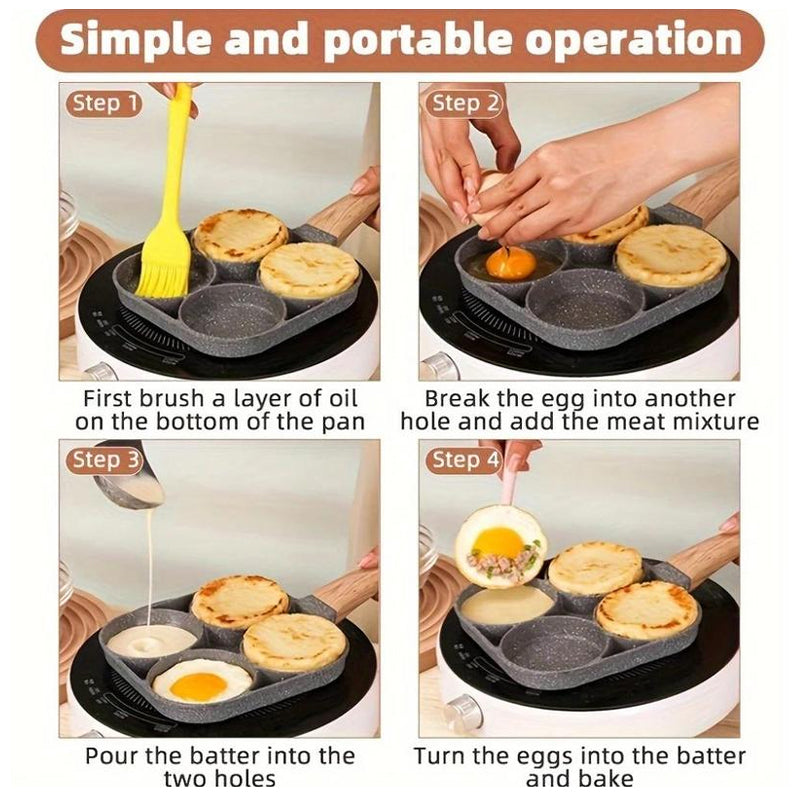 Simple and portable operation

Step 1

First brush a layer of oil on the bottom of the pan

Step 2

Break the egg into another hole and add the meat mixture

Step 3

Pour the batter into the two holes

Step 4

Turn the eggs into the batter and bake