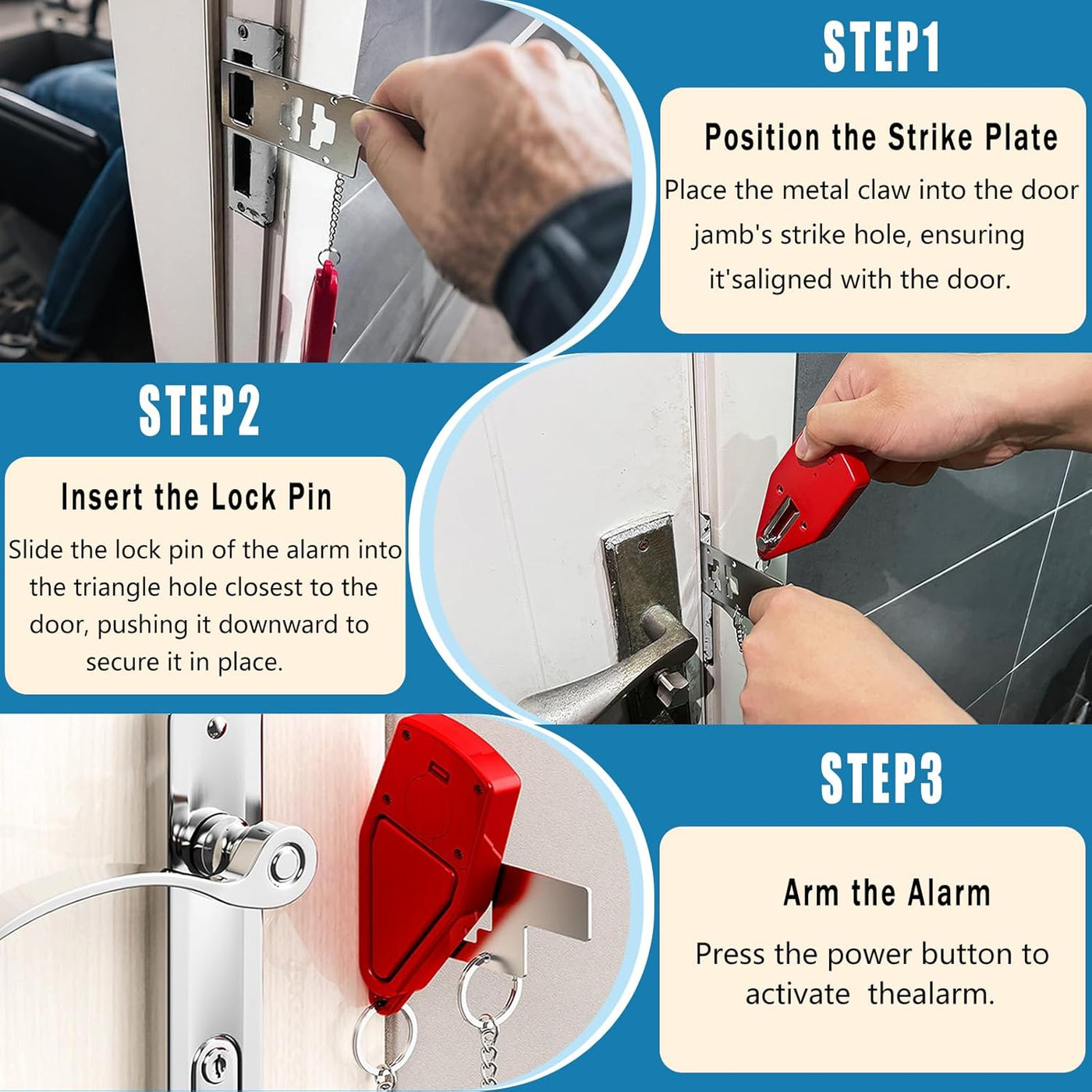 STEP1

Position the Strike Plate

Place the metal claw into the door jamb's strike hole, ensuring it'saligned with the door.

STEP2

Insert the Lock Pin

Slide the lock pin of the alarm into the triangle hole closest to the door, pushing it downward to secure it in place.

STEP3

Arm the Alarm

Press the power button to activate thealarm.