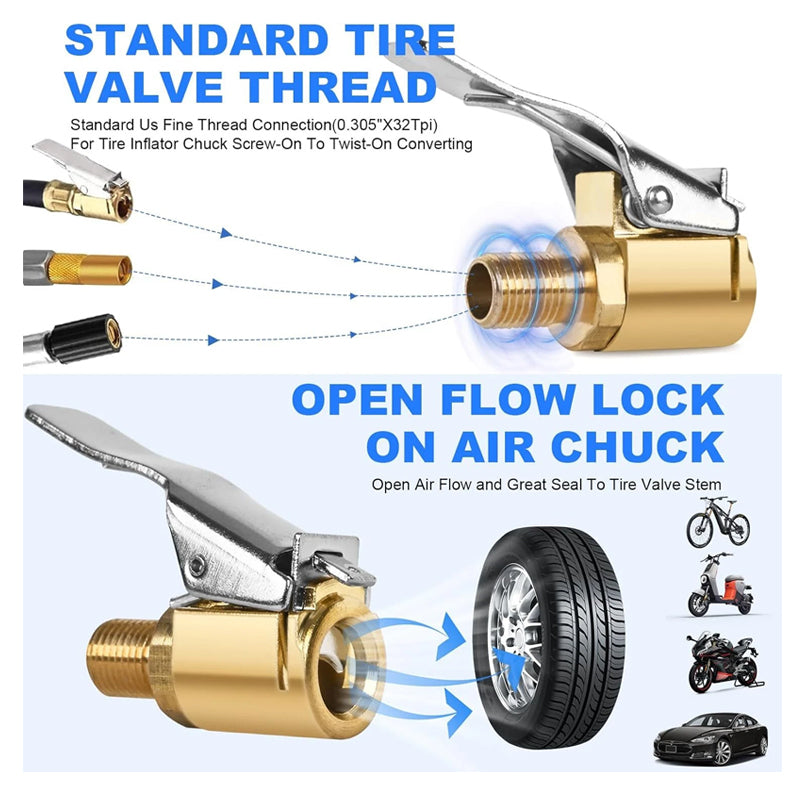 STANDARD TIRE VALVE THREAD

Standard Us Fine Thread Connection(0.305"X32Tpi)
For Tire Inflator Chuck Screw-On To Twist-On Converting

OPEN FLOW LOCK ON AIR CHUCK

Open Air Flow and Great Seal To Tire Valve Stem