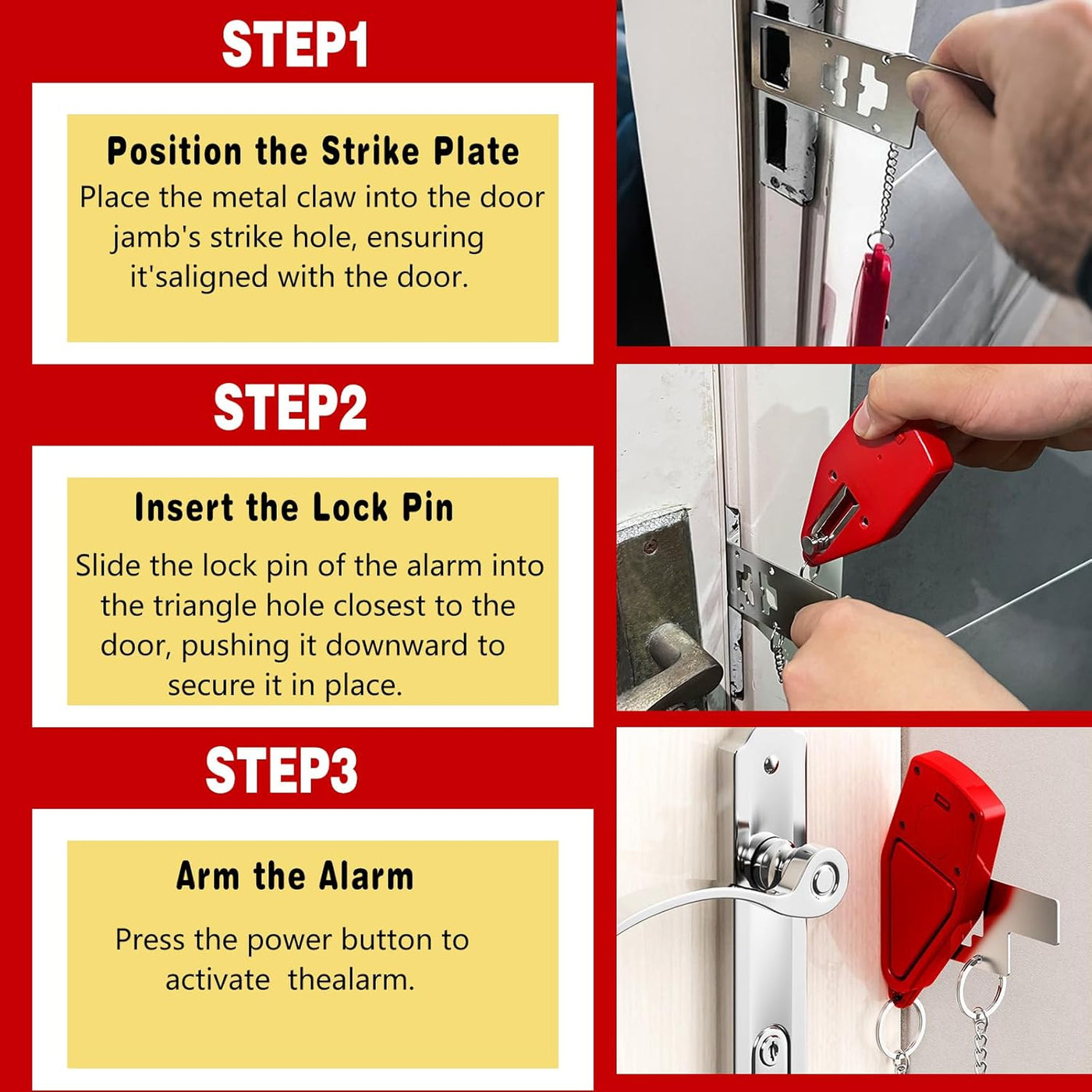 STEP1

Position the Strike Plate

Place the metal claw into the door jamb's strike hole, ensuring it'saligned with the door.

STEP2

Insert the Lock Pin

Slide the lock pin of the alarm into the triangle hole closest to the door, pushing it downward to secure it in place.

STEP3

Arm the Alarm

Press the power button to activate thealarm.