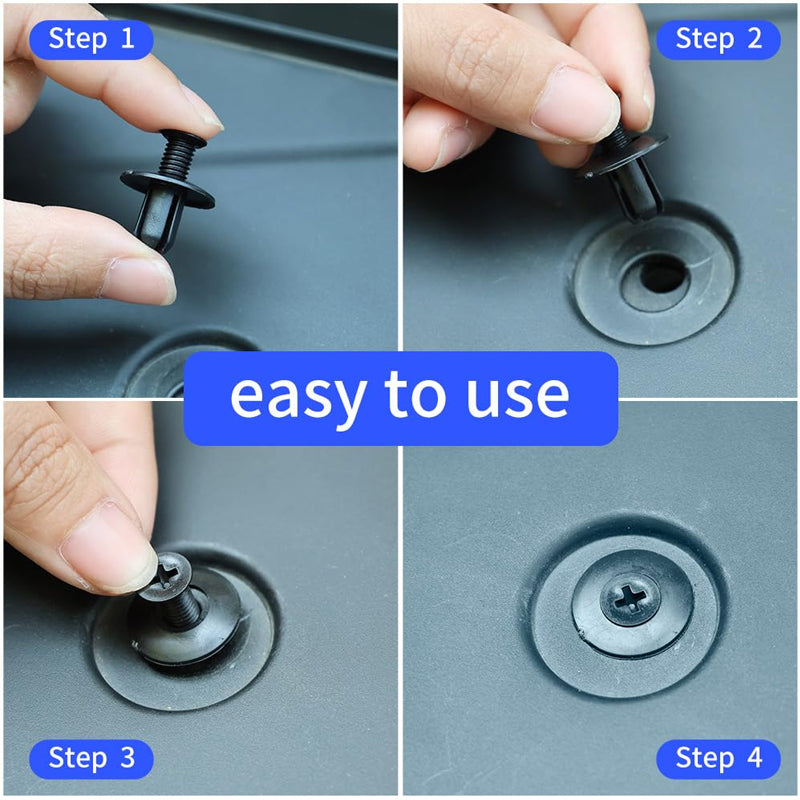 Step 1

Step 2

easy to use

Step 3

Step 4