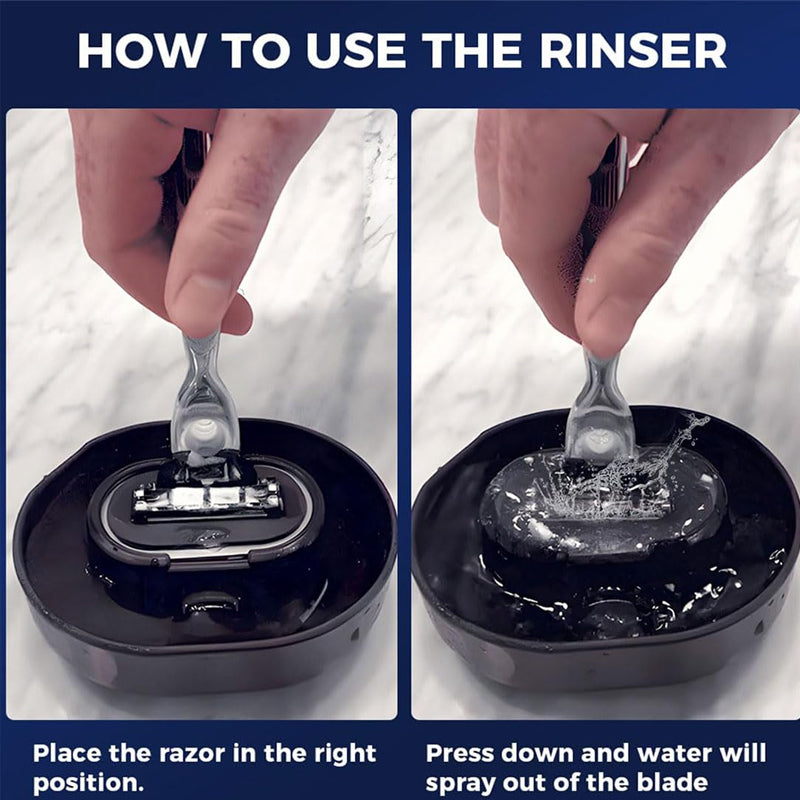 HOW TO USE THE RINSER

Place the razor in the right position.

Press down and water will spray out of the blade