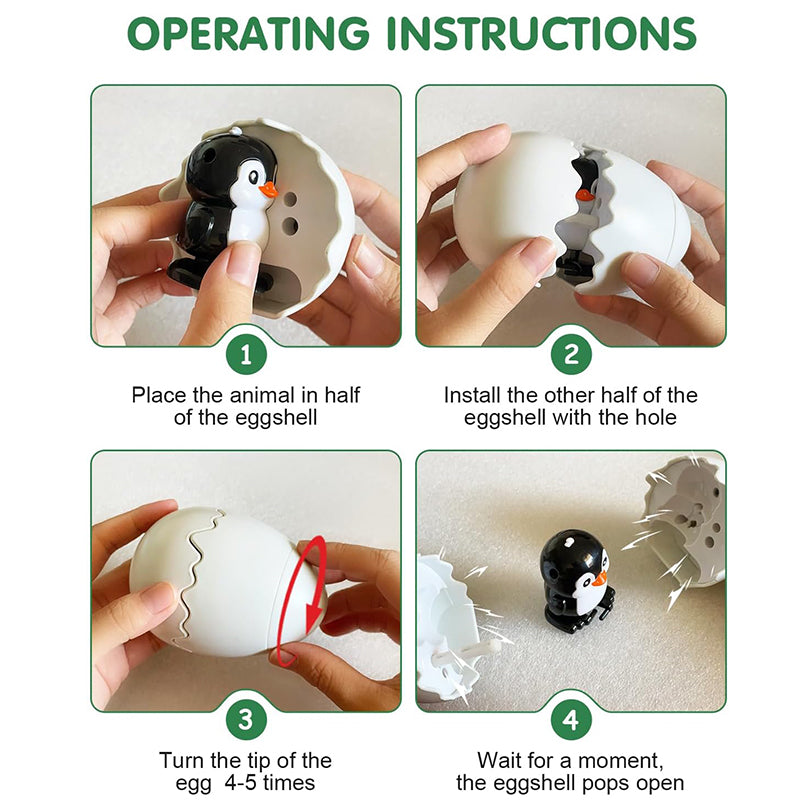 OPERATING INSTRUCTIONS

1

Place the animal in half of the eggshell

2

Install the other half of the eggshell with the hole

3

Turn the tip of the egg  4-5 times

4

Wait for a moment, the eggshell pops open