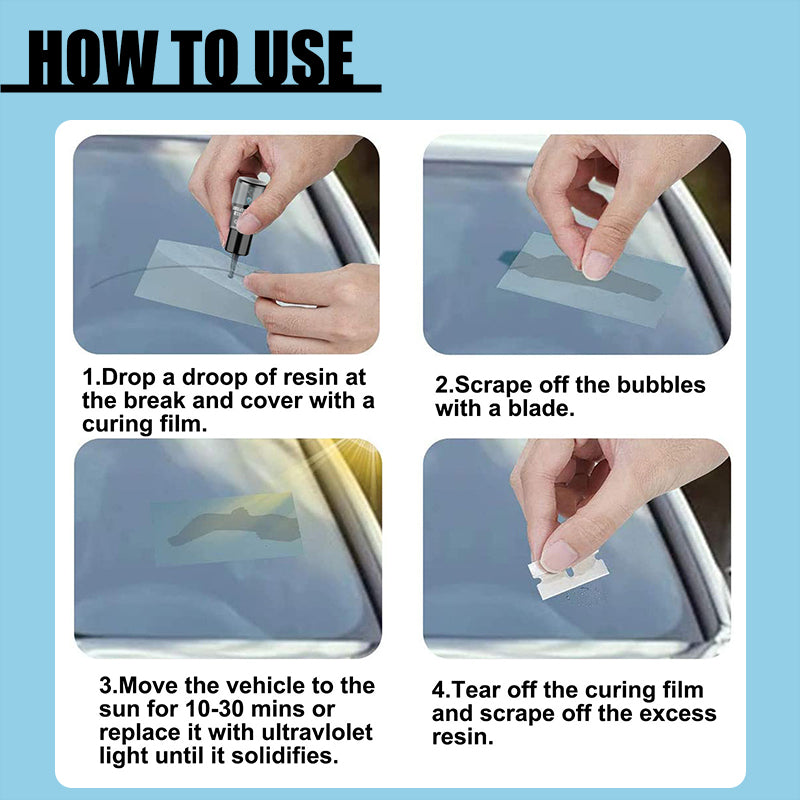 HOW TO USE

1.Drop a droop of resin at the break and cover with a curing film.

2.Scrape off the bubbles with a blade.

3.Move the vehicle to the sun for 10-30 mins or replace it with ultravlolet light until it solidifies.

4.Tear off the curing film and scrape off the excess resin.