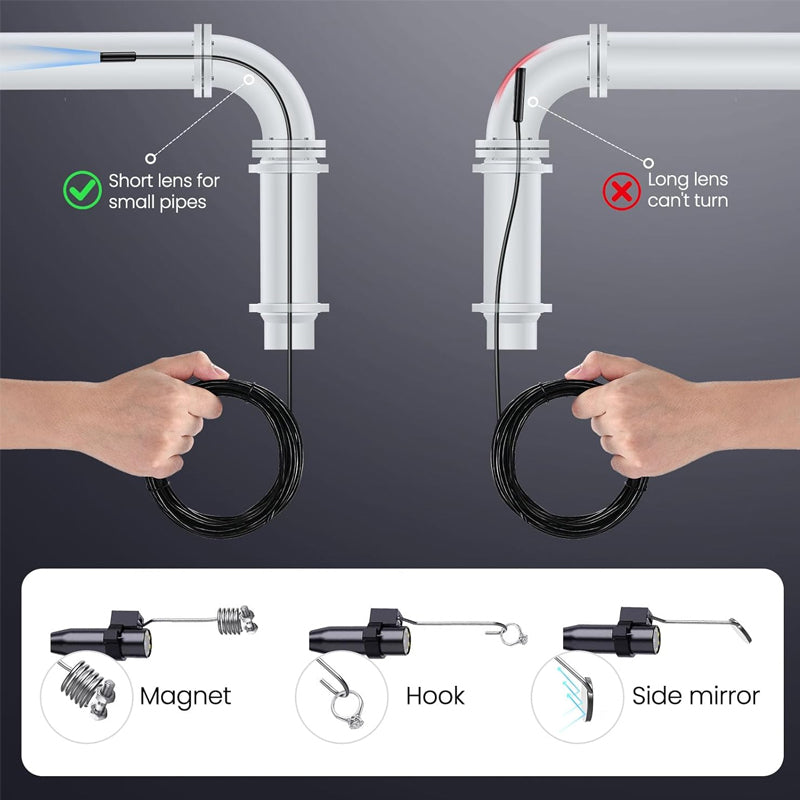 Short lens for small pipes

Long lens can't turn

Magnet

Hook

Side mirror