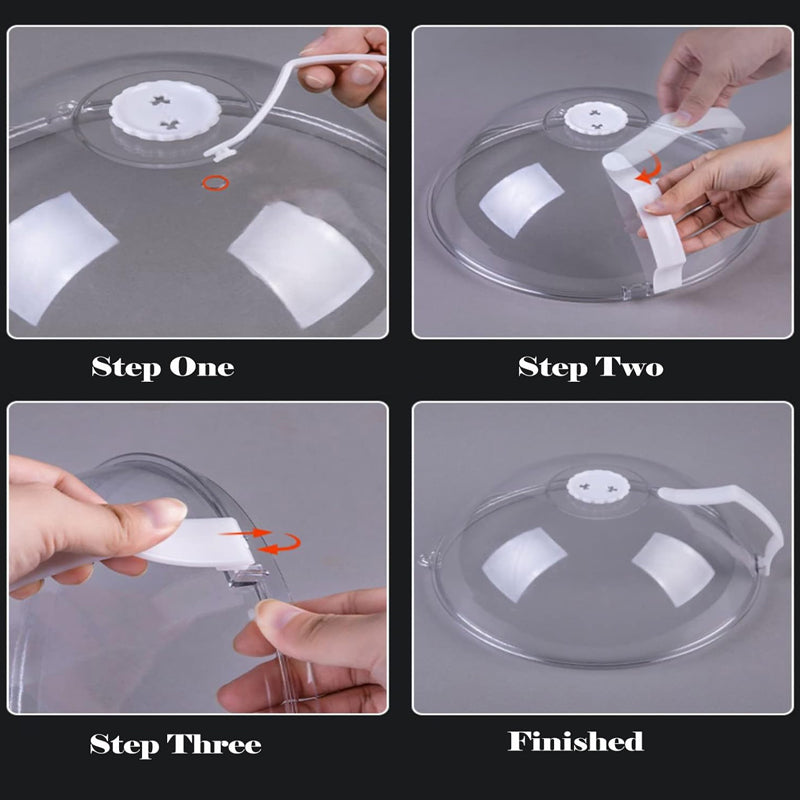 Step One

Step Two

Step Three

Finished