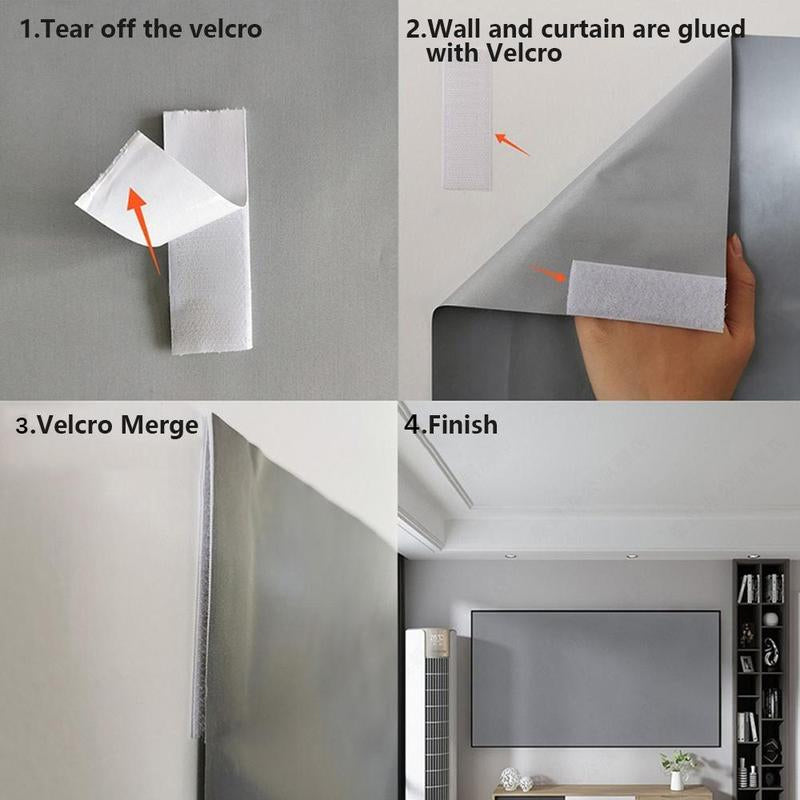 1.Tear off the velcro

2.Wall and curtain are glued with Velcro

3.Velcro Merge

4.Finish