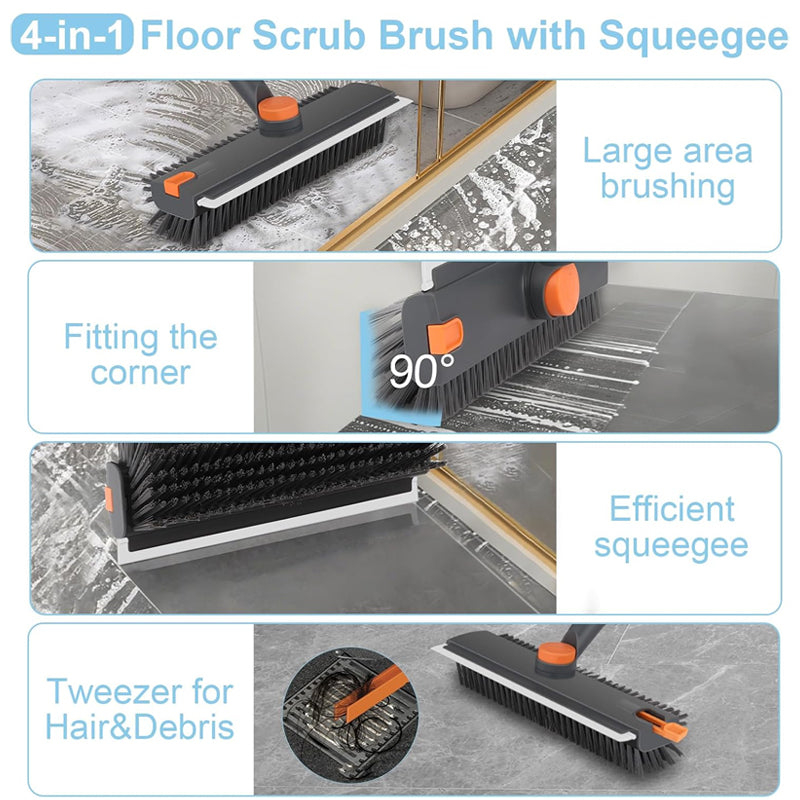 4-in-1 Floor Scrub Brush with Squeegee

Large area brushing

Fitting the corner

90°

Efficient squeegee

Tweezer for Hair&Debris