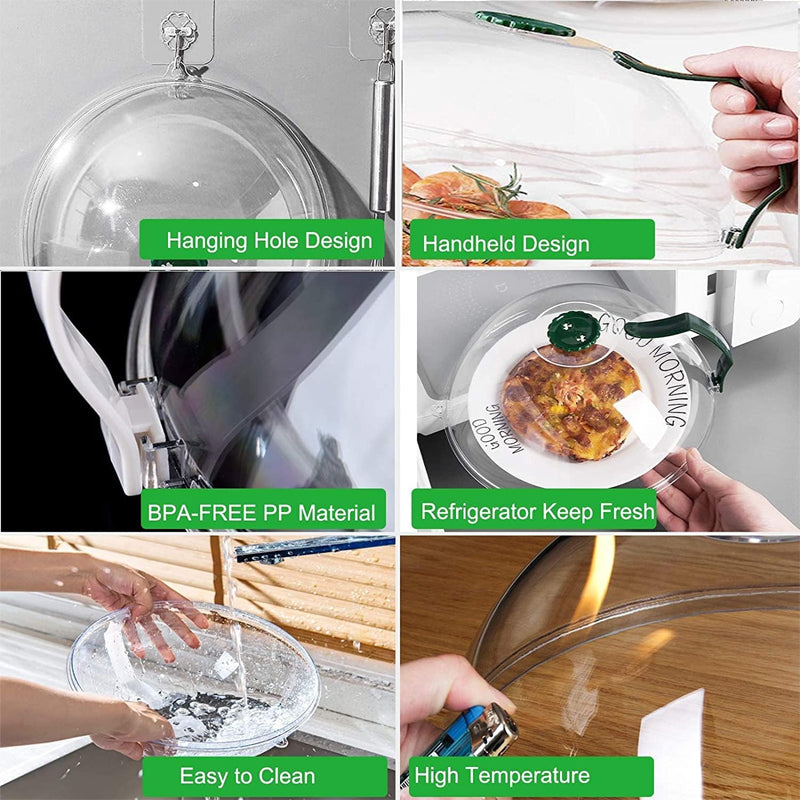 Hanging Hole Design

Handheld Design

BPA-FREE PP Material

GOOD MORNING
GOOD MORNING
Refrigerator Keep Fresh

Easy to Clean

High Temperature