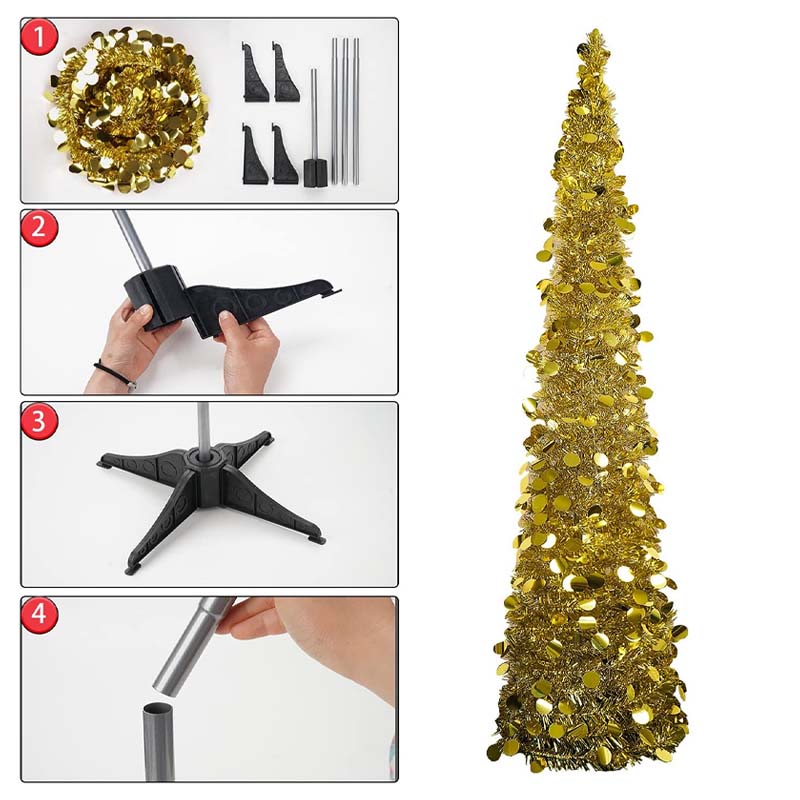 1
2
3
4