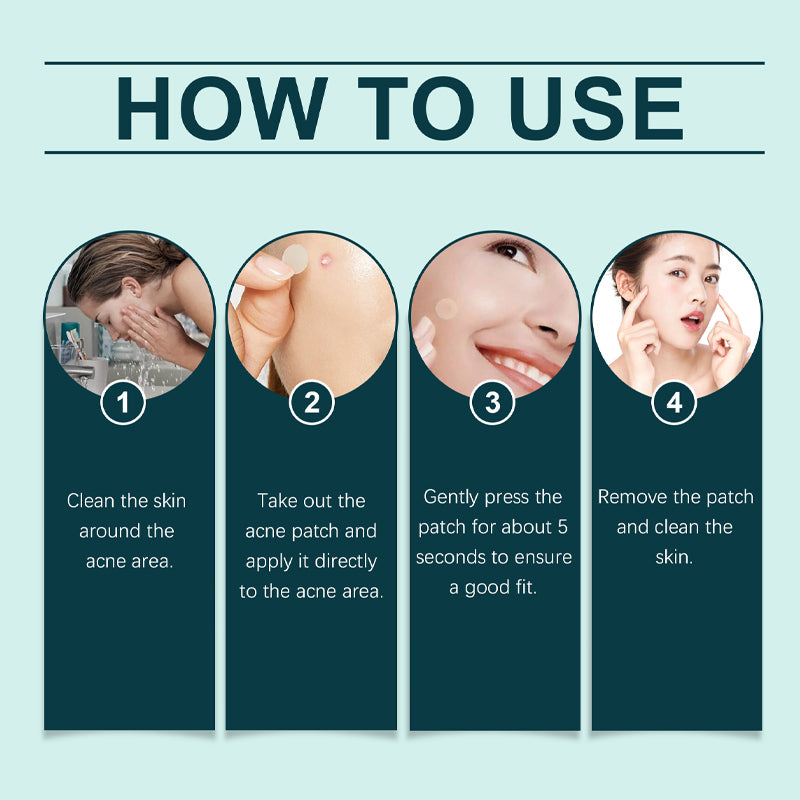 HOW TO USE

1

Clean the skin around the acne area.

2

Take out the acne patch and apply it directly to the acne area.

3

Gently press the patch for about 5 seconds to ensure a good fit.

4

Remove the patch and clean the skin.