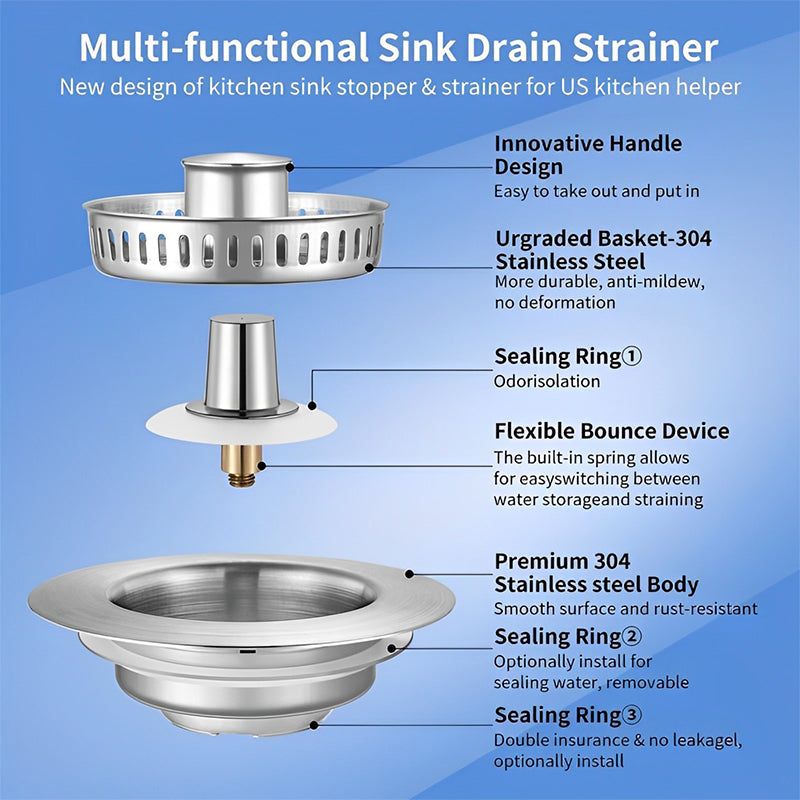 Multi-functional Sink Drain Strainer
New design of kitchen sink stopper & strainer for US kitchen helper

Innovative Handle Design
Easy to take out and put in

Urgraded Basket-304 Stainless Steel
More durable, anti-mildew, no deformation

Sealing Ring①
Odorisolation

Flexible Bounce Device
The built-in spring allows for easyswitching between water storageand straining

Premium 304 Stainless steel Body
Smooth surface and rust-resistant

Sealing Ring②
Optionally install for sealing water, removable

Sealing Ring③
Double insurance & no leakagel, optionally install