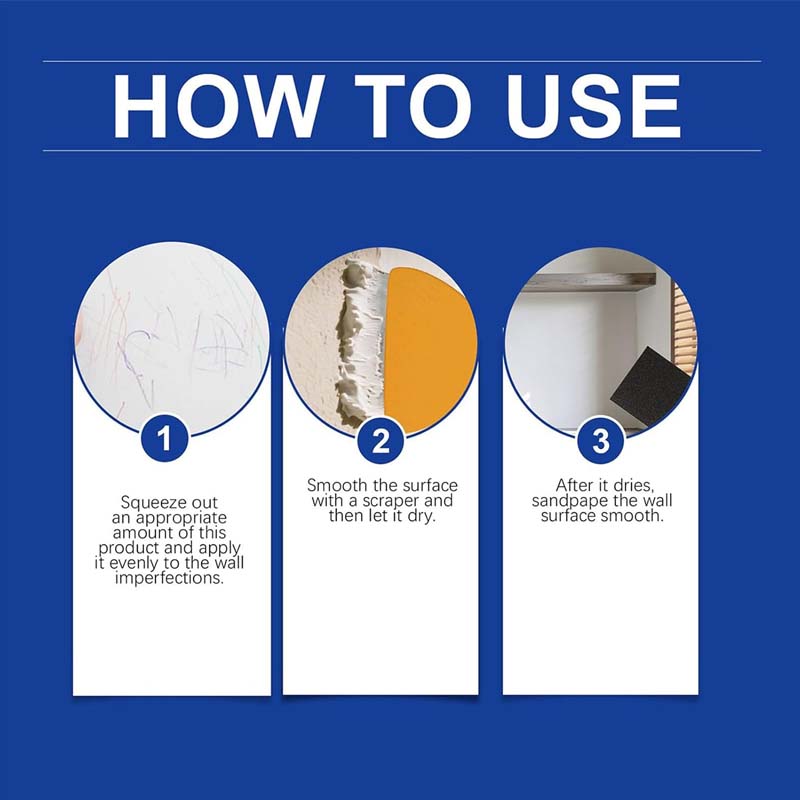 HOW TO USE

1

Squeeze out an appropriate amount of this product and apply it evenly to the wall imperfections.

2

Smooth the surface with a scraper and then let it dry.

3

After it dries, sandpape the wall surface smooth.