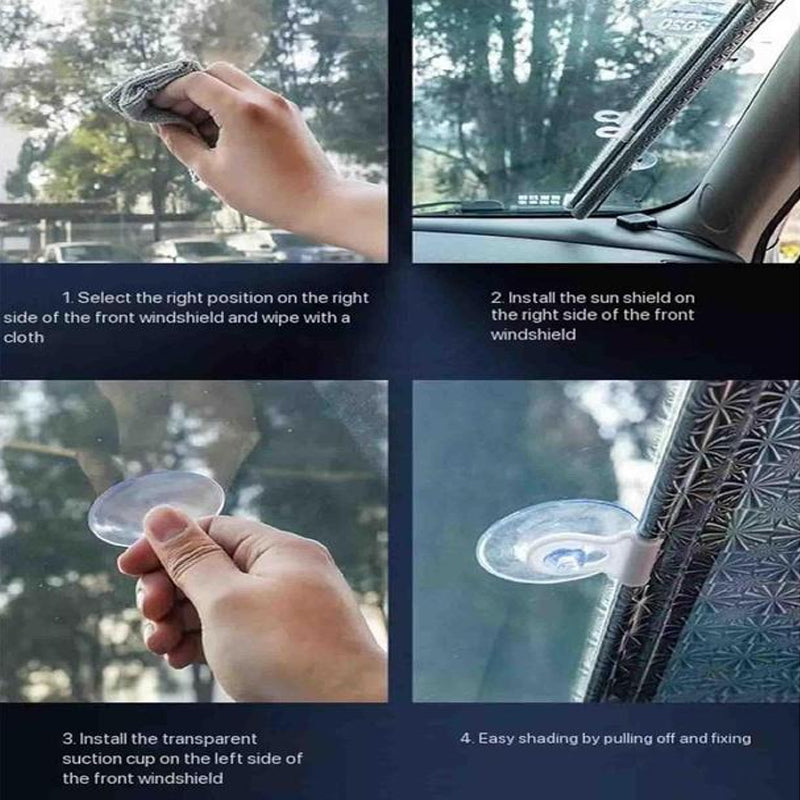 1. Select the right position on the right side of the front windshield and wipe with a cloth

2. Install the sun shield on the right side of the front windshield

3. Install the transparent suction cup on the left side of the front windshield

4. Easy shading by pulling off and fixing